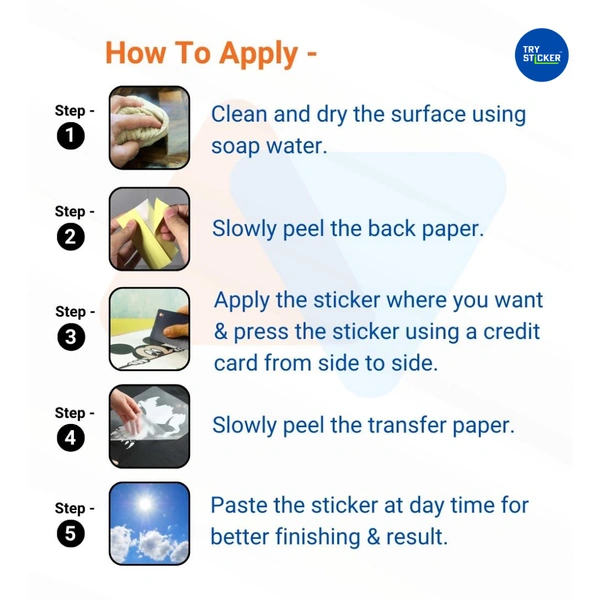 How To Apply -

TRY STICKER

Step - 1 Clean and dry the surface using soap water.

Step - 2 Slowly peel the back paper.

Step - 3 Apply the sticker where you want & press the sticker using a credit card from side to side.

Step - 4 Slowly peel the transfer paper.

Step - 5 Paste the sticker at day time for better finishing & result.