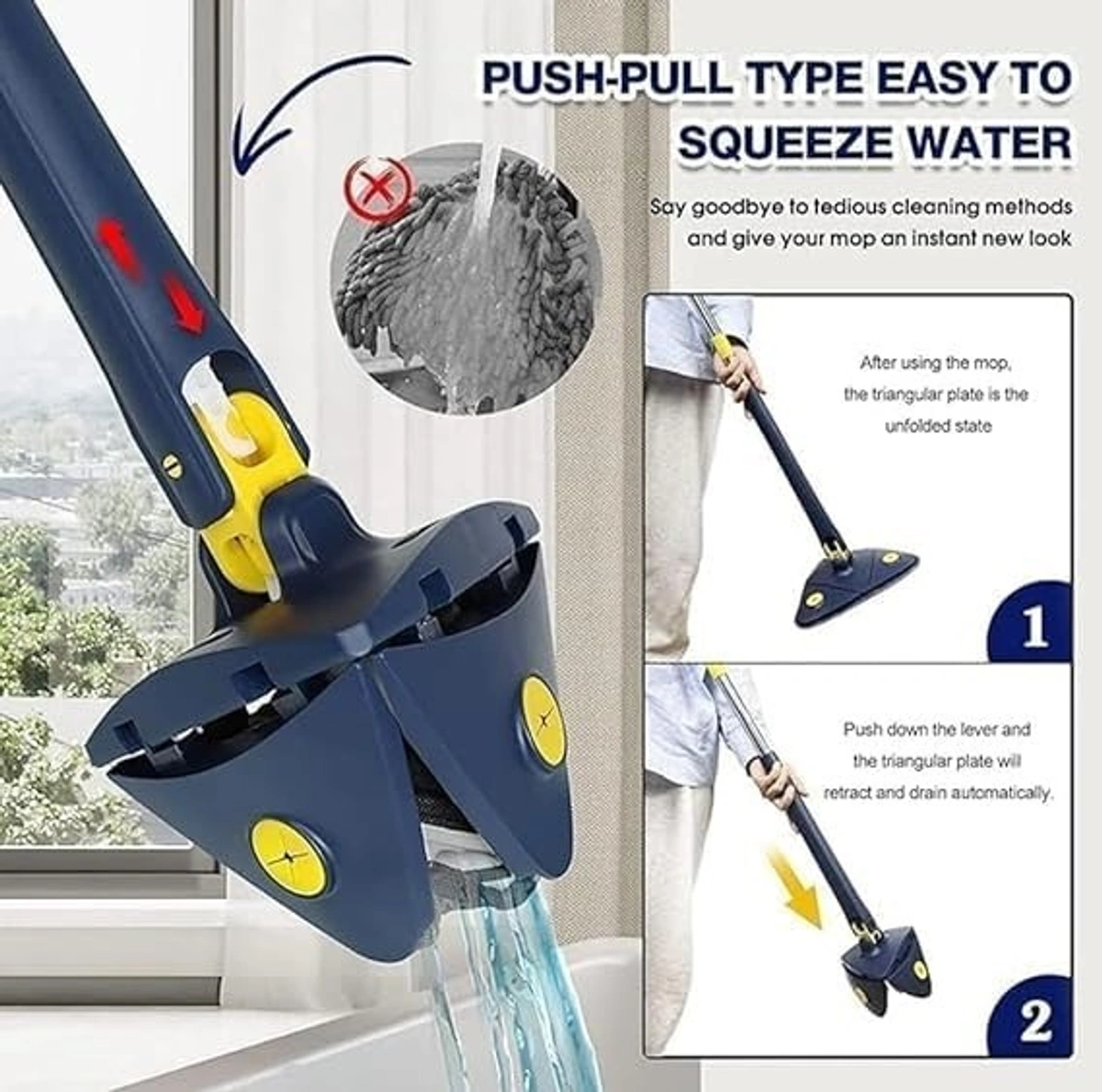 PUSH-PULL TYPE EASY TO SQUEEZE WATER

Say goodbye to tedious cleaning methods and give your mop an instant new look

After using the mop, the triangular plate is the unfolded state

1

Push down the lever and the triangular plate will retract and drain automatically.

2