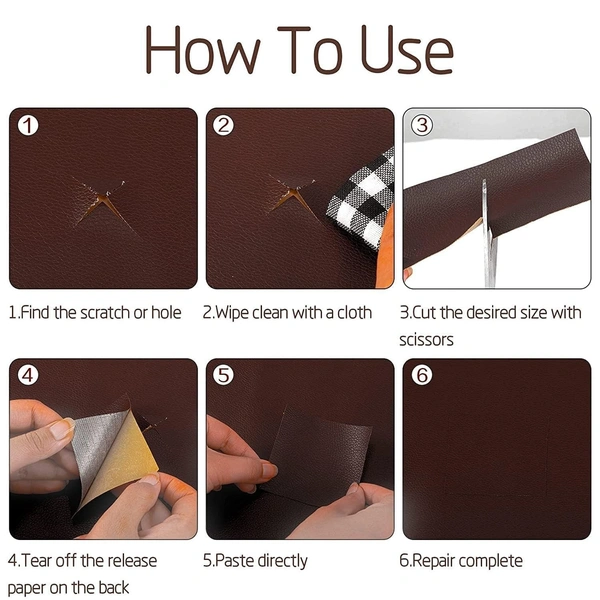 How To Use

①

②

③

1.Find the scratch or hole

2.Wipe clean with a cloth

3.Cut the desired size with scissors

④

⑤

⑥

4.Tear off the release paper on the back

5.Paste directly

6.Repair complete