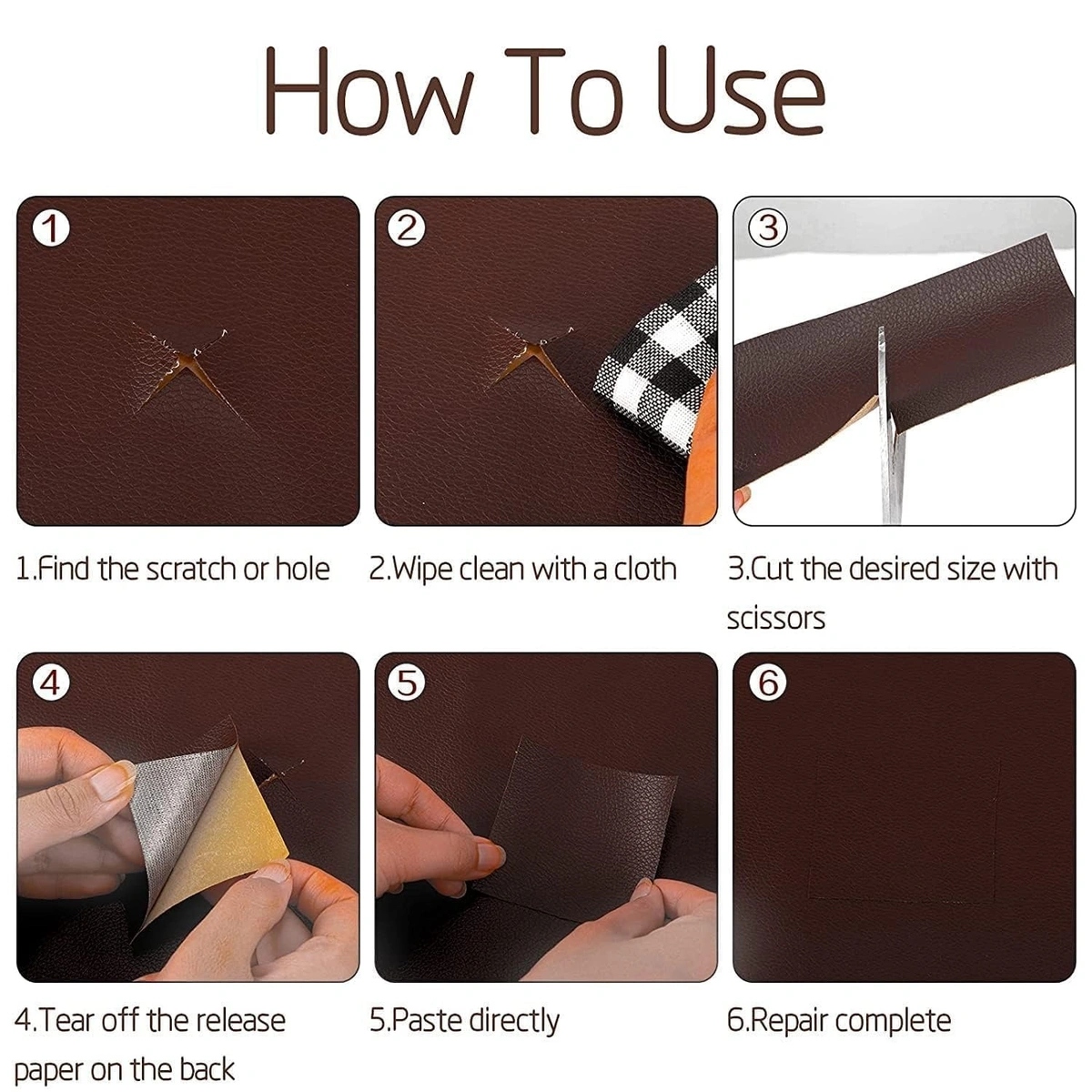 How To Use

①

②

③

1.Find the scratch or hole

2.Wipe clean with a cloth

3.Cut the desired size with scissors

④

⑤

⑥

4.Tear off the release paper on the back

5.Paste directly

6.Repair complete