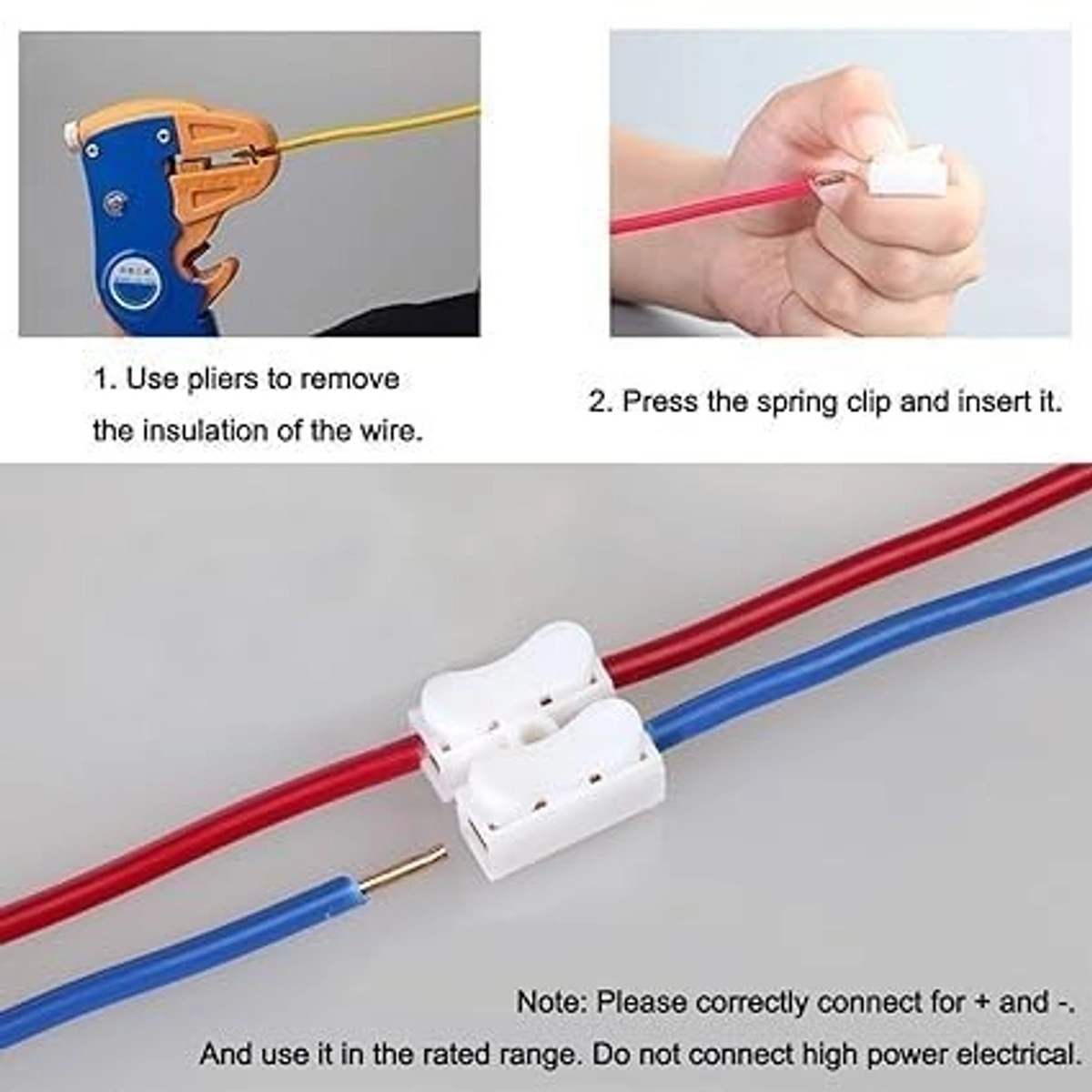 1. Use pliers to remove the insulation of the wire.

2. Press the spring clip and insert it.

Note: Please correctly connect for + and -.

And use it in the rated range. Do not connect high power electrical.