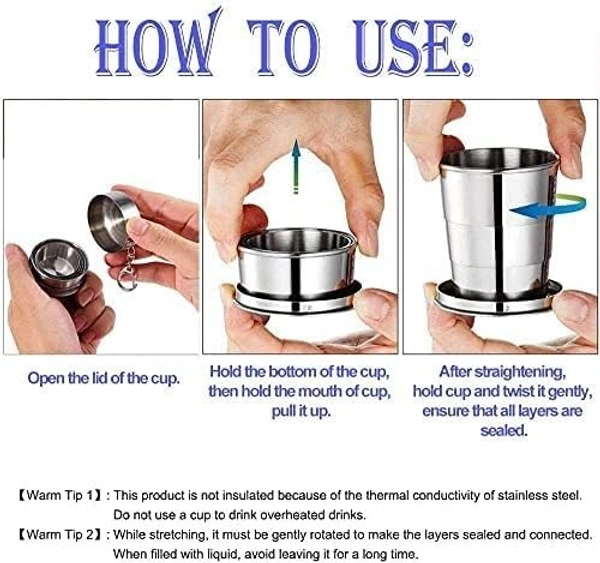 HOW TO USE:

Open the lid of the cup.

Hold the bottom of the cup, then hold the mouth of cup, pull it up.

After straightening, hold cup and twist it gently, ensure that all layers are sealed.

【Warm Tip 1】: This product is not insulated because of the thermal conductivity of stainless steel. Do not use a cup to drink overheated drinks.

【Warm Tip 2】: While stretching, it must be gently rotated to make the layers sealed and connected. When filled with liquid, avoid leaving it for a long time.