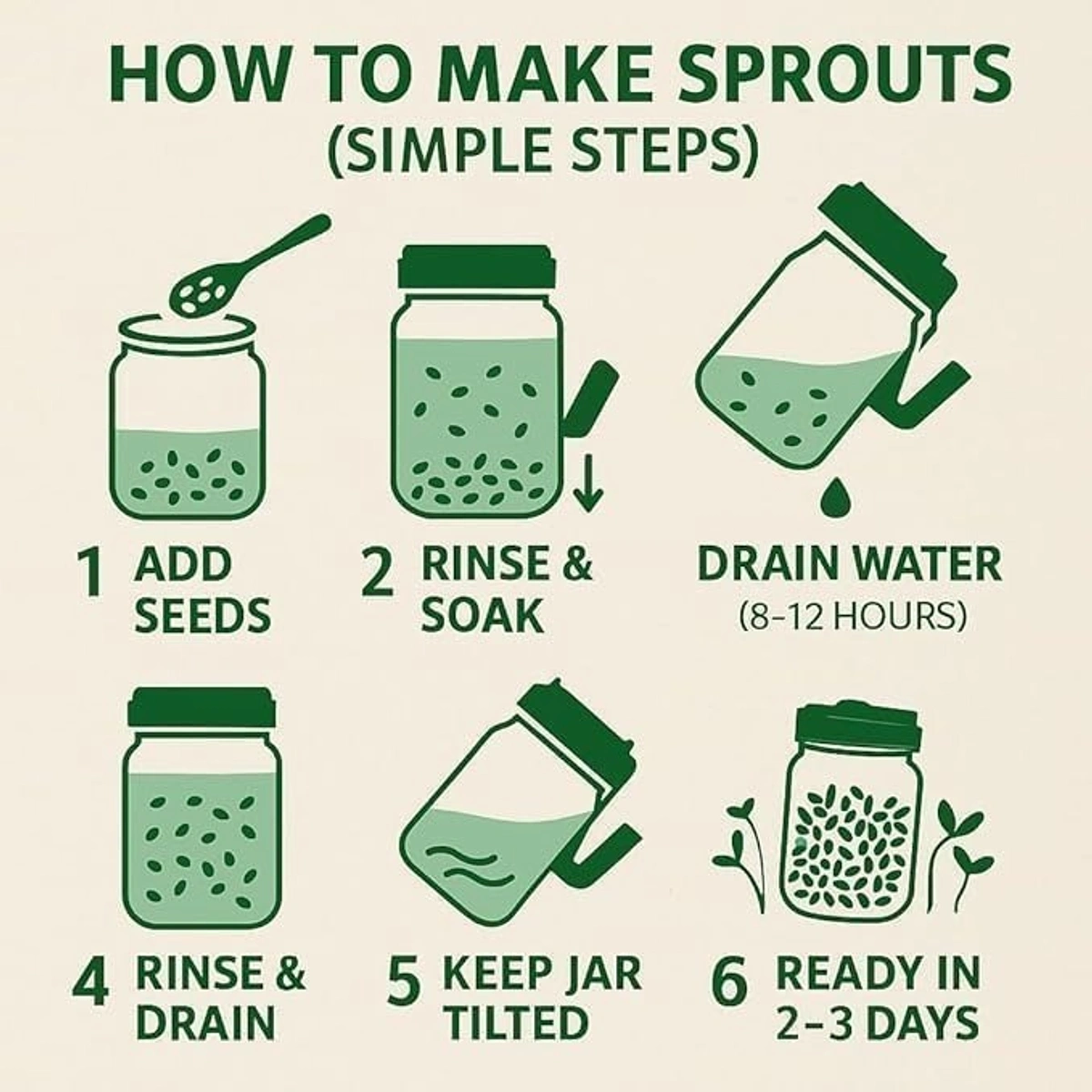 HOW TO MAKE SPROUTS
(SIMPLE STEPS)

1 ADD SEEDS

2 RINSE & SOAK

DRAIN WATER
(8–12 HOURS)

4 RINSE & DRAIN

5 KEEP JAR TILTED

6 READY IN 2–3 DAYS