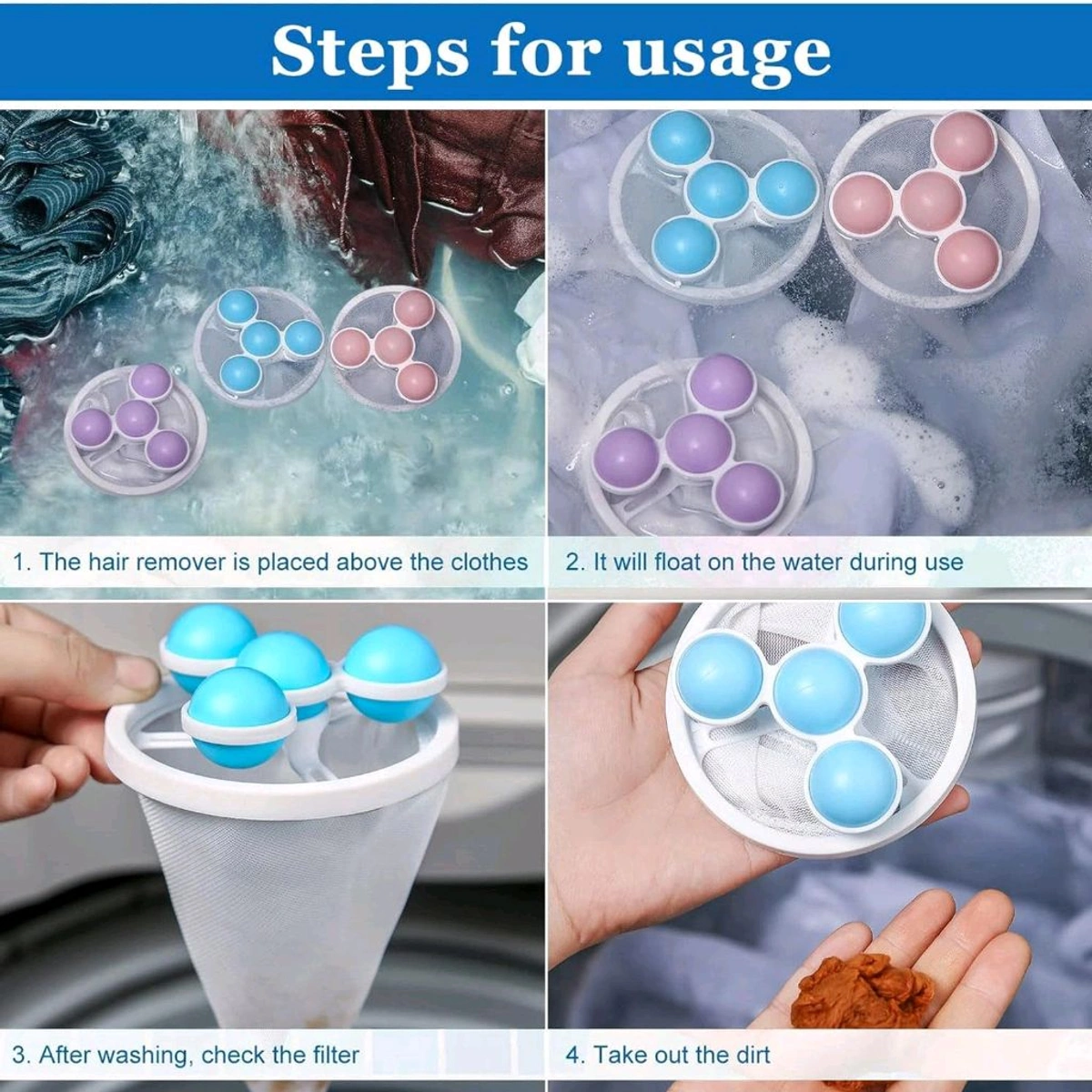 Steps for usage

1. The hair remover is placed above the clothes

2. It will float on the water during use

3. After washing, check the filter

4. Take out the dirt