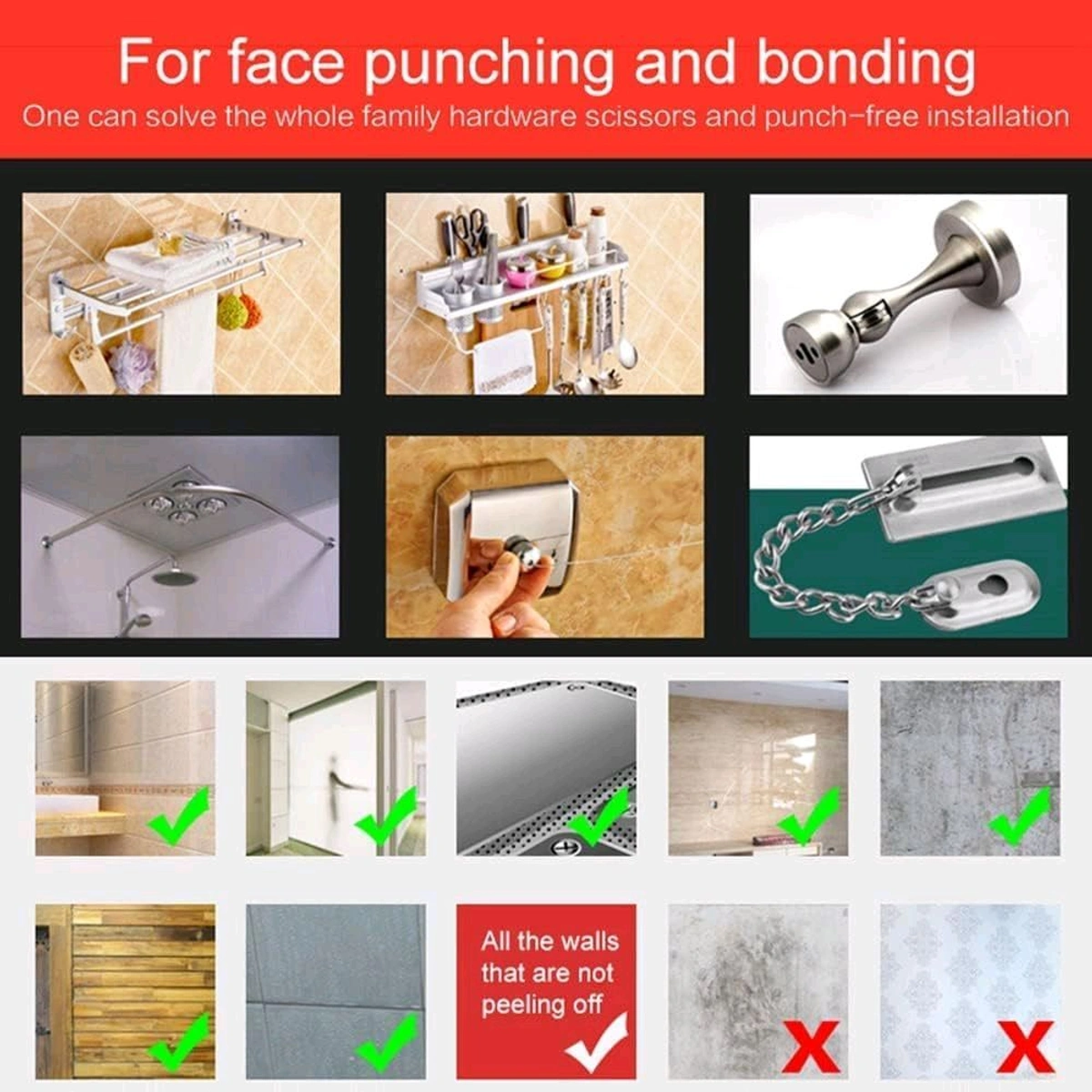 For face punching and bonding

One can solve the whole family hardware scissors and punch-free installation

All the walls that are not peeling off