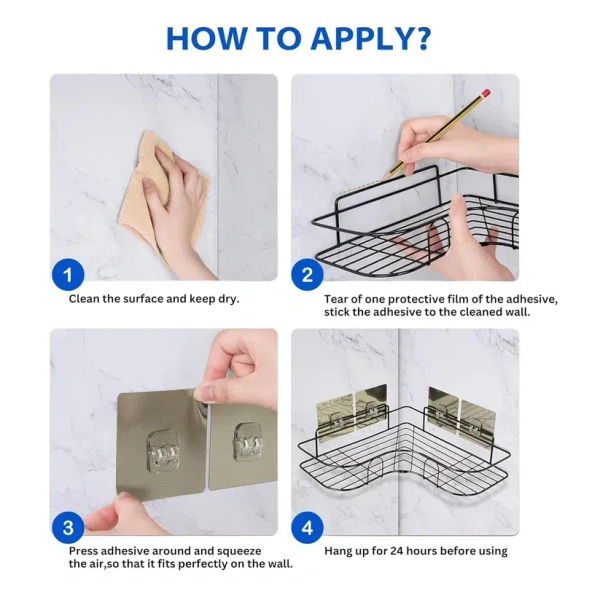 HOW TO APPLY?

1
Clean the surface and keep dry.

2
Tear of one protective film of the adhesive, stick the adhesive to the cleaned wall.

3
Press adhesive around and squeeze the air,so that it fits perfectly on the wall.

4
Hang up for 24 hours before using