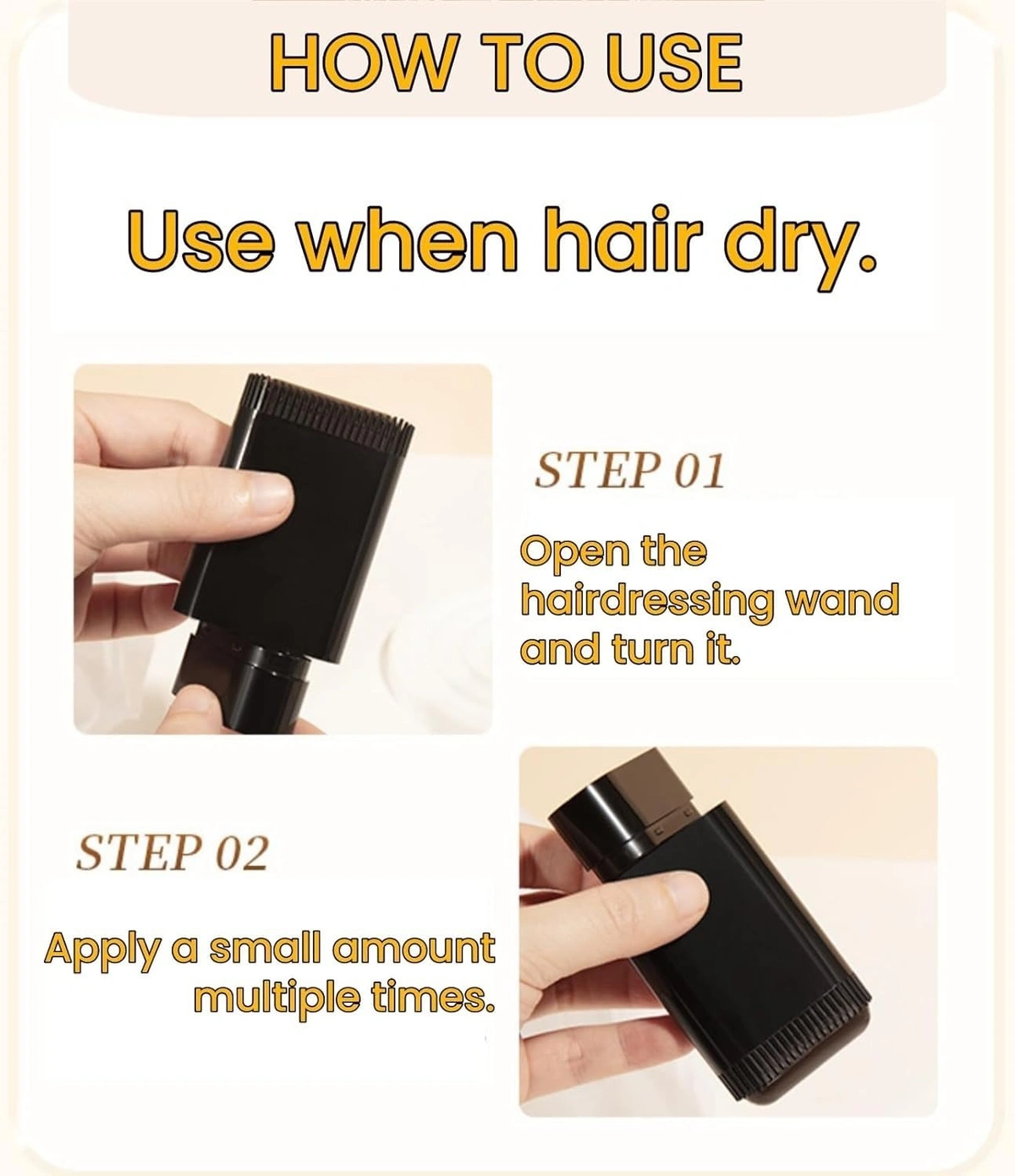 HOW TO USE

Use when hair dry.

STEP 01

Open the hairdressing wand and turn it.

STEP 02

Apply a small amount multiple times.