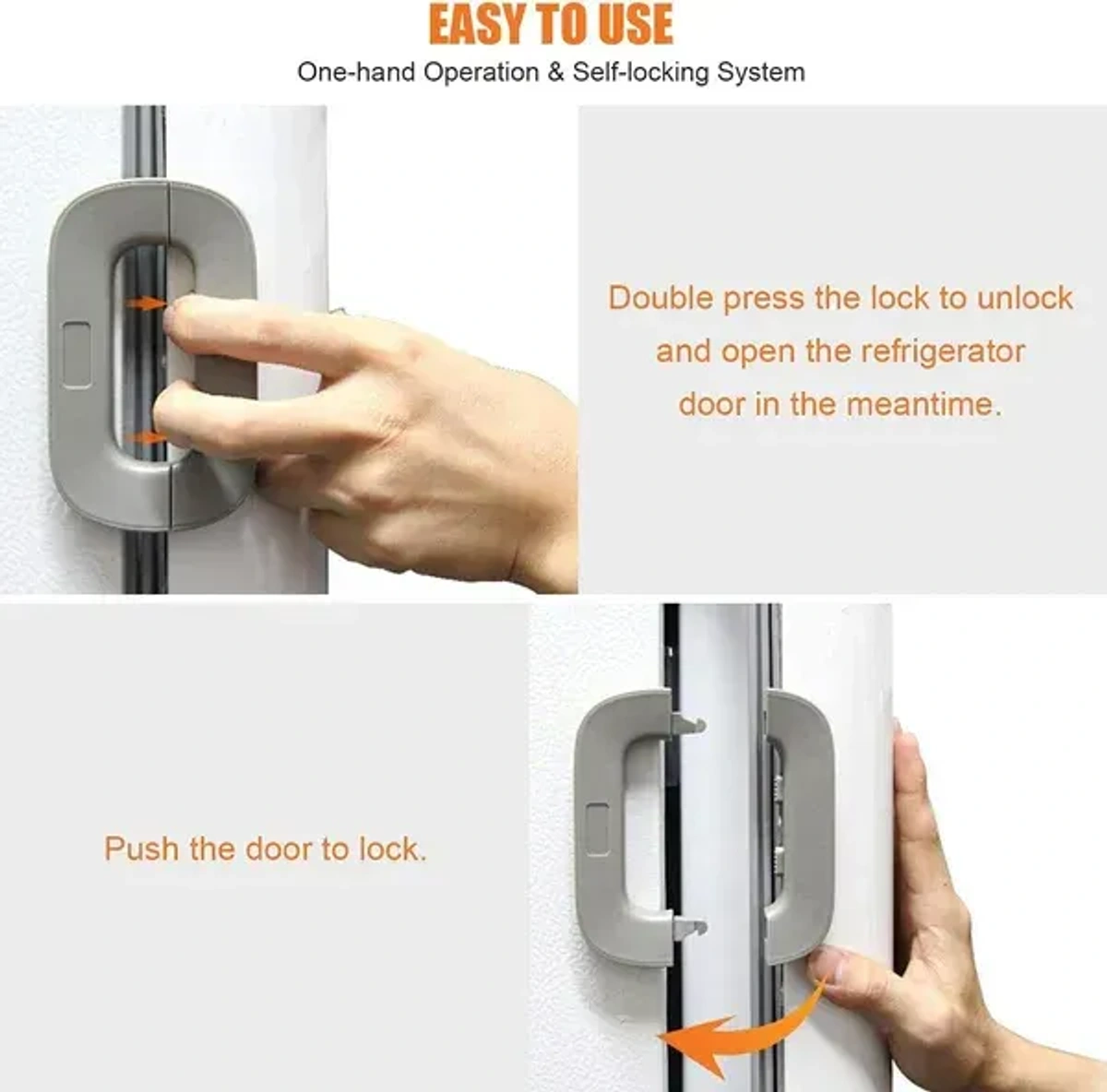 EASY TO USE

One-hand Operation & Self-locking System

Double press the lock to unlock and open the refrigerator door in the meantime.

Push the door to lock.