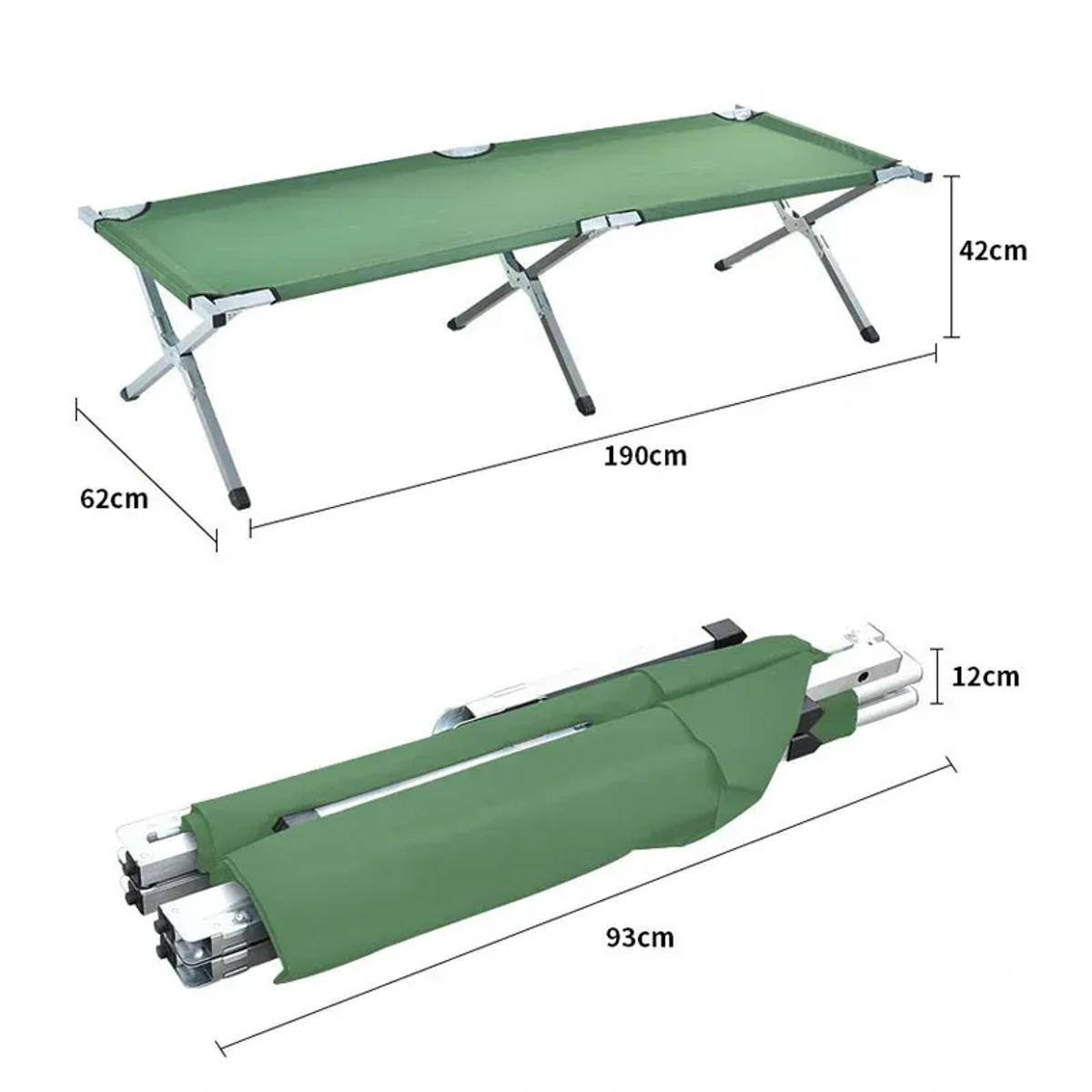 42cm

190cm

62cm

12cm

93cm