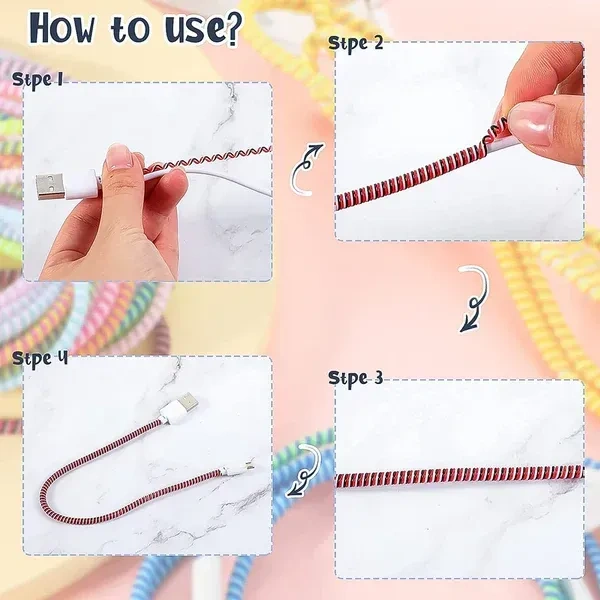 How to use?

Stpe 1

Stpe 2

Stpe 3

Stpe 4