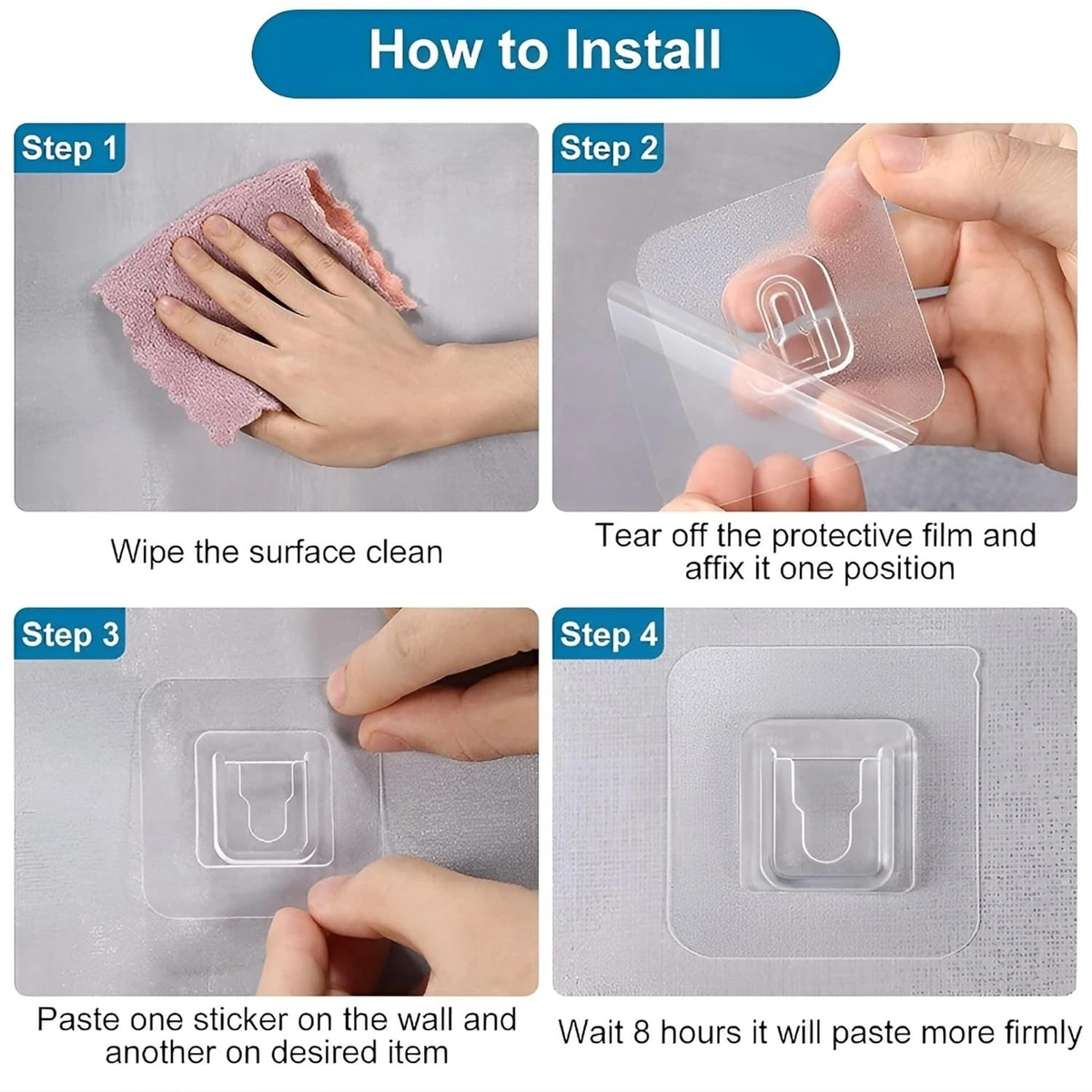 How to Install

Step 1

Wipe the surface clean

Step 2

Tear off the protective film and affix it one position

Step 3

Paste one sticker on the wall and another on desired item

Step 4

Wait 8 hours it will paste more firmly