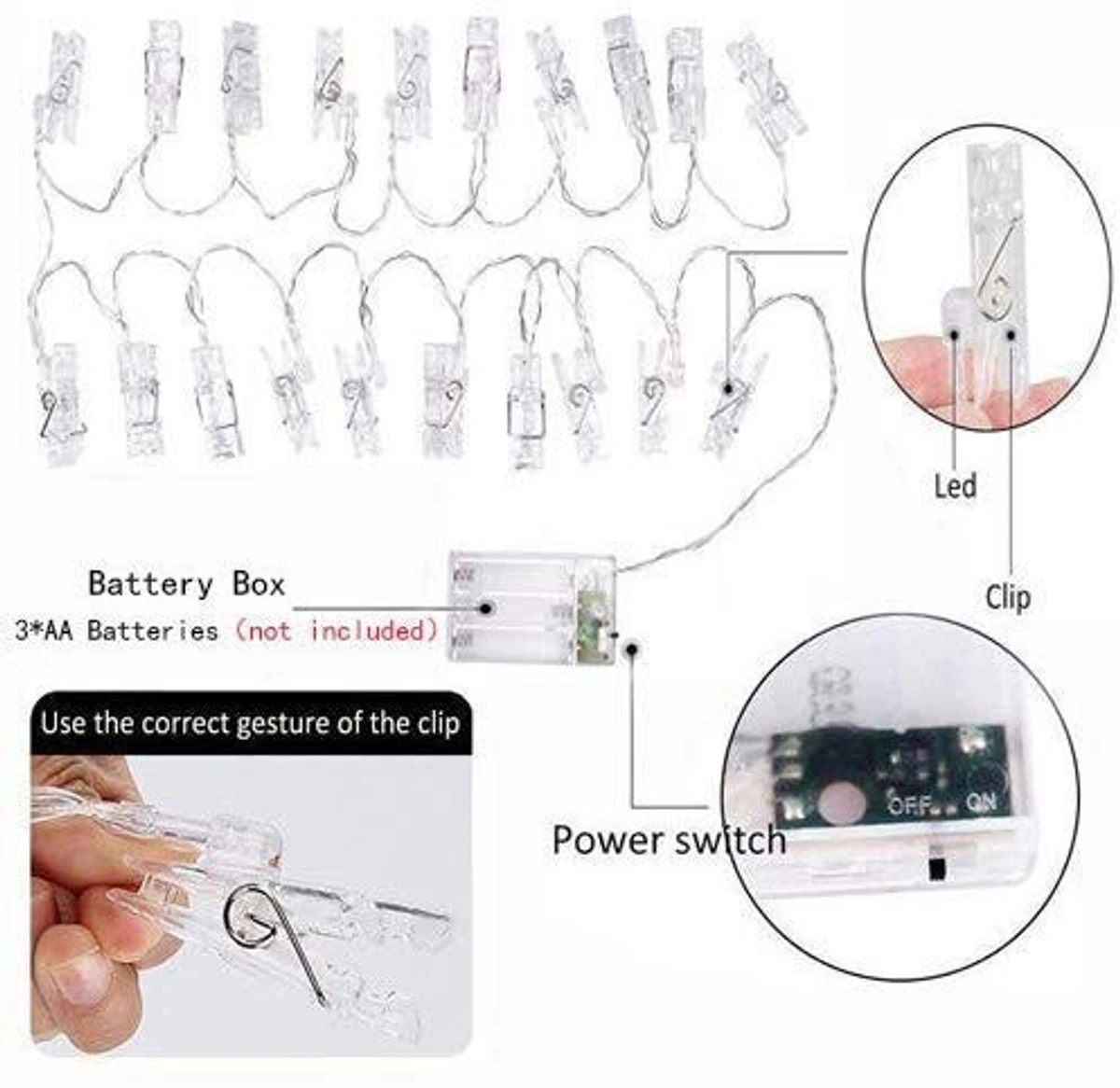 Led

Clip

Battery Box
3*AA Batteries (not included)

Use the correct gesture of the clip

Power switch

OFF ON