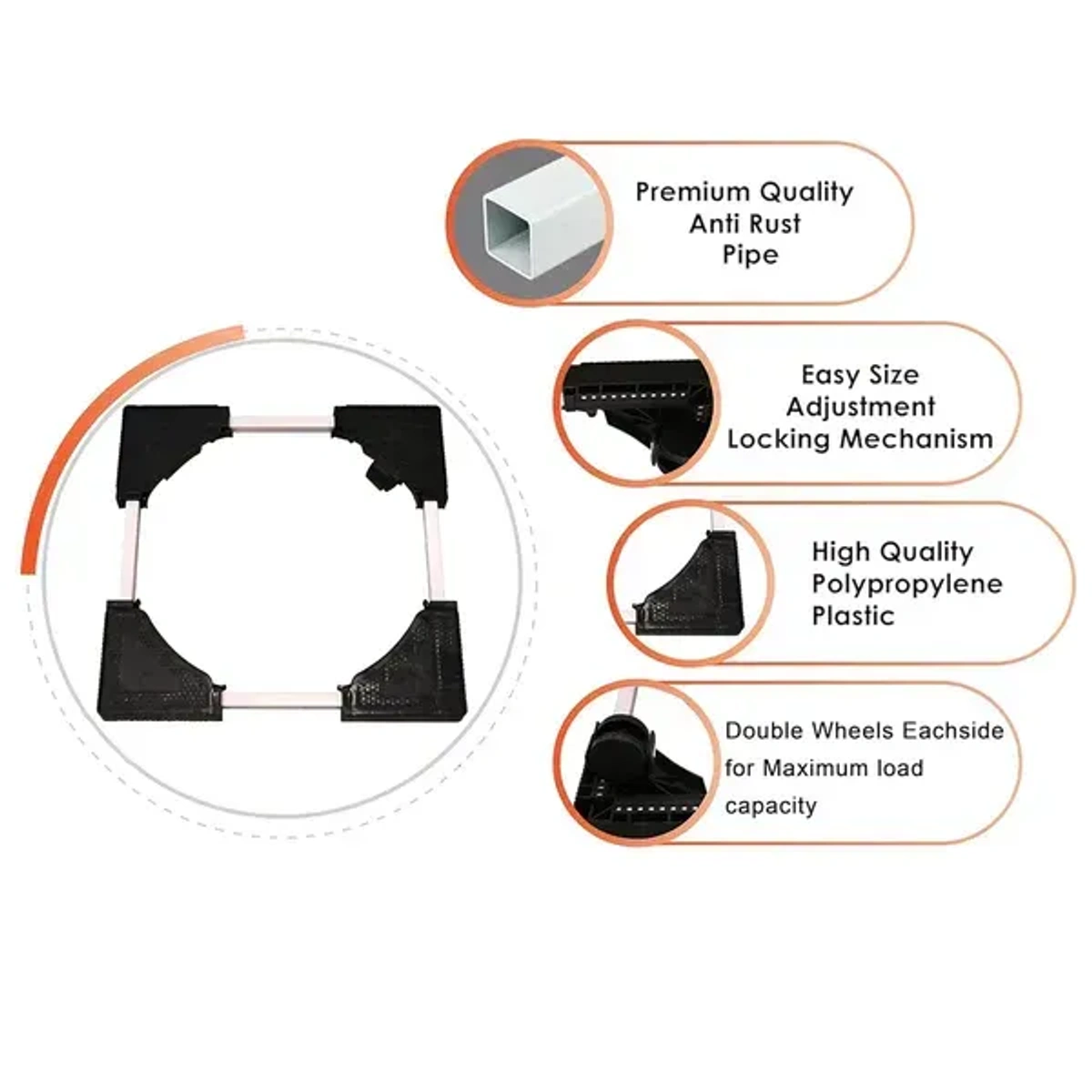 Premium Quality
Anti Rust
Pipe

Easy Size
Adjustment
Locking Mechanism

High Quality
Polypropylene
Plastic

Double Wheels Eachside
for Maximum load
capacity