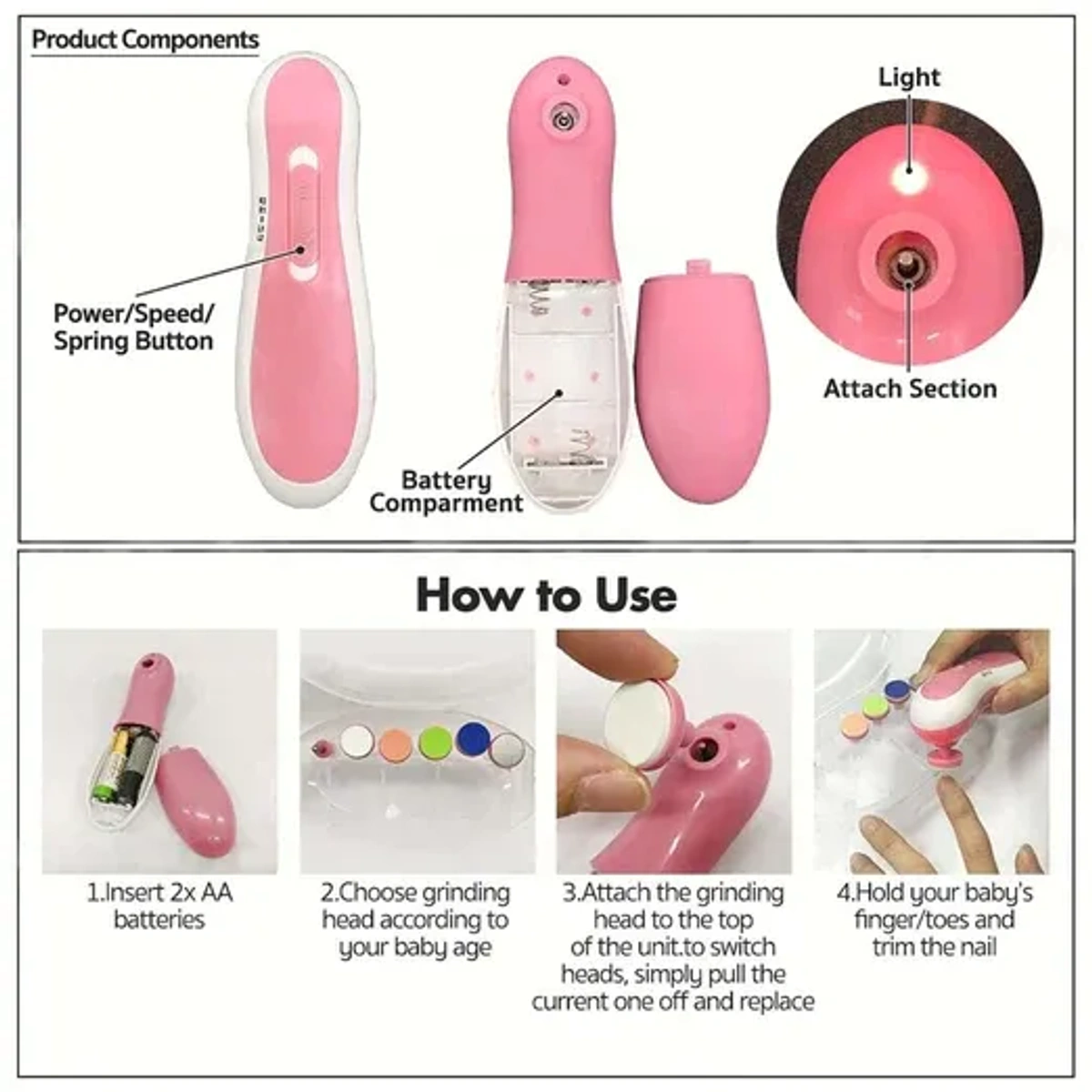 Product Components

Power/Speed/
Spring Button

Battery
Comparment

Light

Attach Section

How to Use

1.Insert 2x AA batteries

2.Choose grinding head according to your baby age

3.Attach the grinding head to the top of the unit.to switch heads, simply pull the current one off and replace

4.Hold your baby's finger/toes and trim the nail