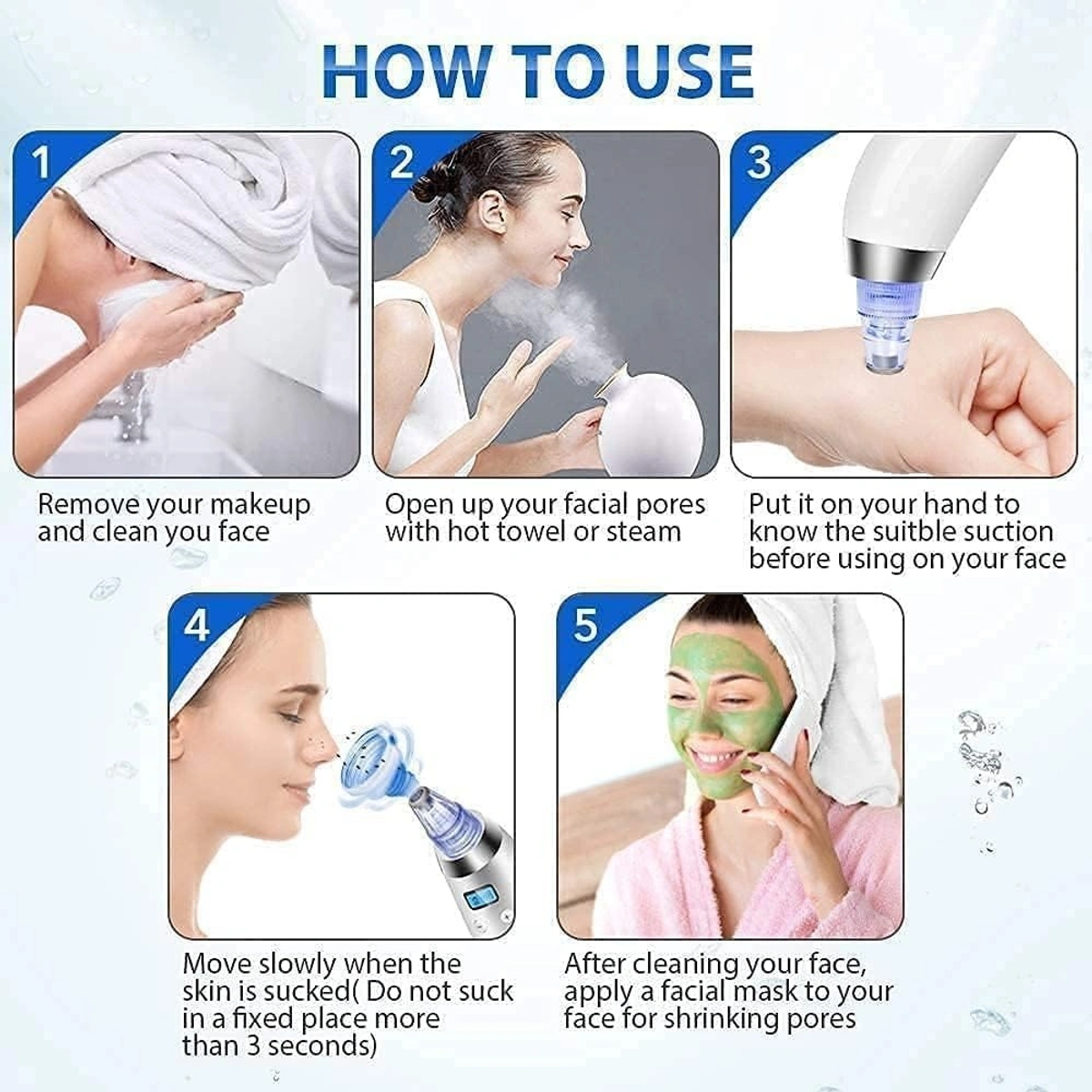 HOW TO USE

1

Remove your makeup and clean you face

2

Open up your facial pores with hot towel or steam

3

Put it on your hand to know the suitble suction before using on your face

4

Move slowly when the skin is sucked( Do not suck in a fixed place more than 3 seconds)

5

After cleaning your face, apply a facial mask to your face for shrinking pores