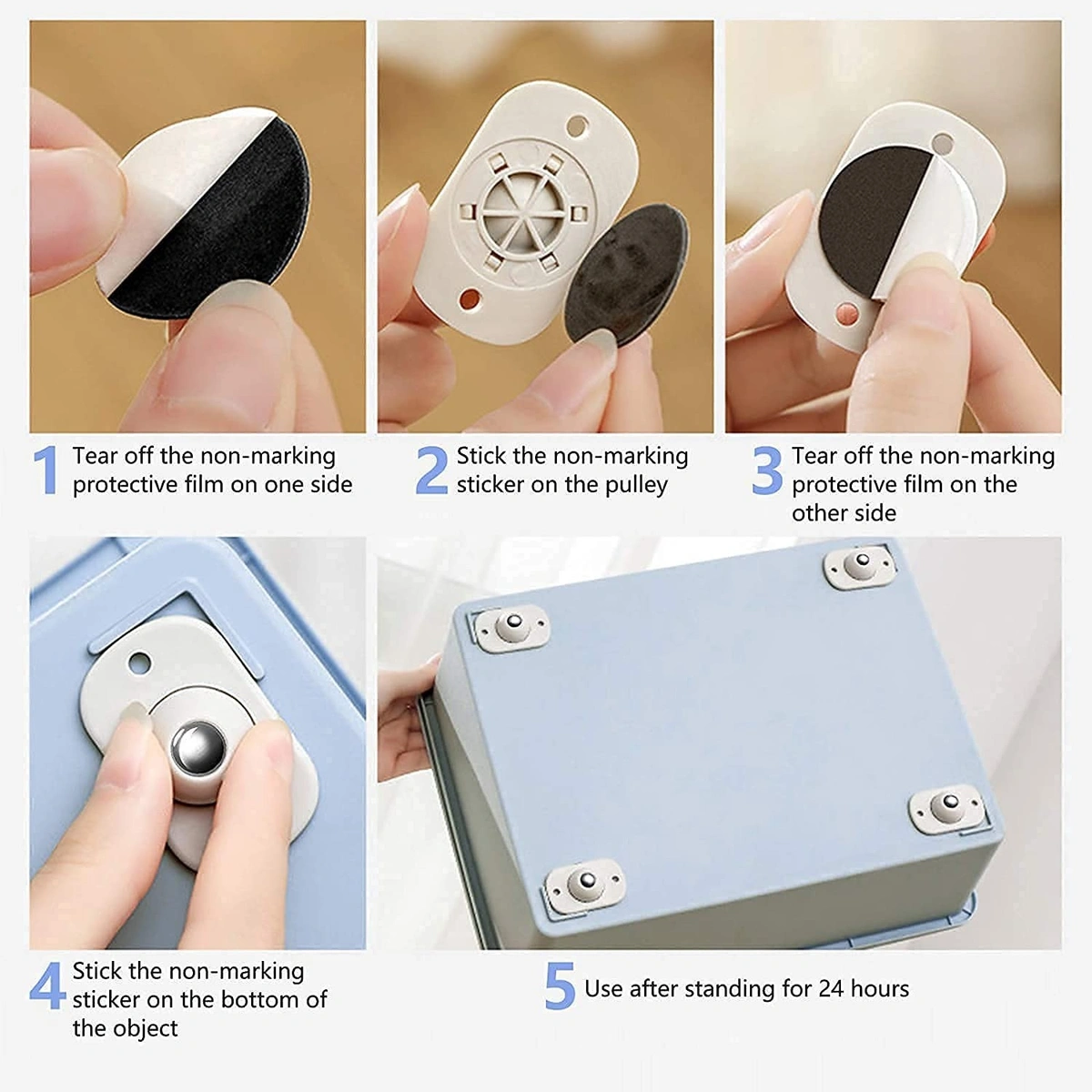 1 Tear off the non-marking protective film on one side

2 Stick the non-marking sticker on the pulley

3 Tear off the non-marking protective film on the other side

4 Stick the non-marking sticker on the bottom of the object

5 Use after standing for 24 hours