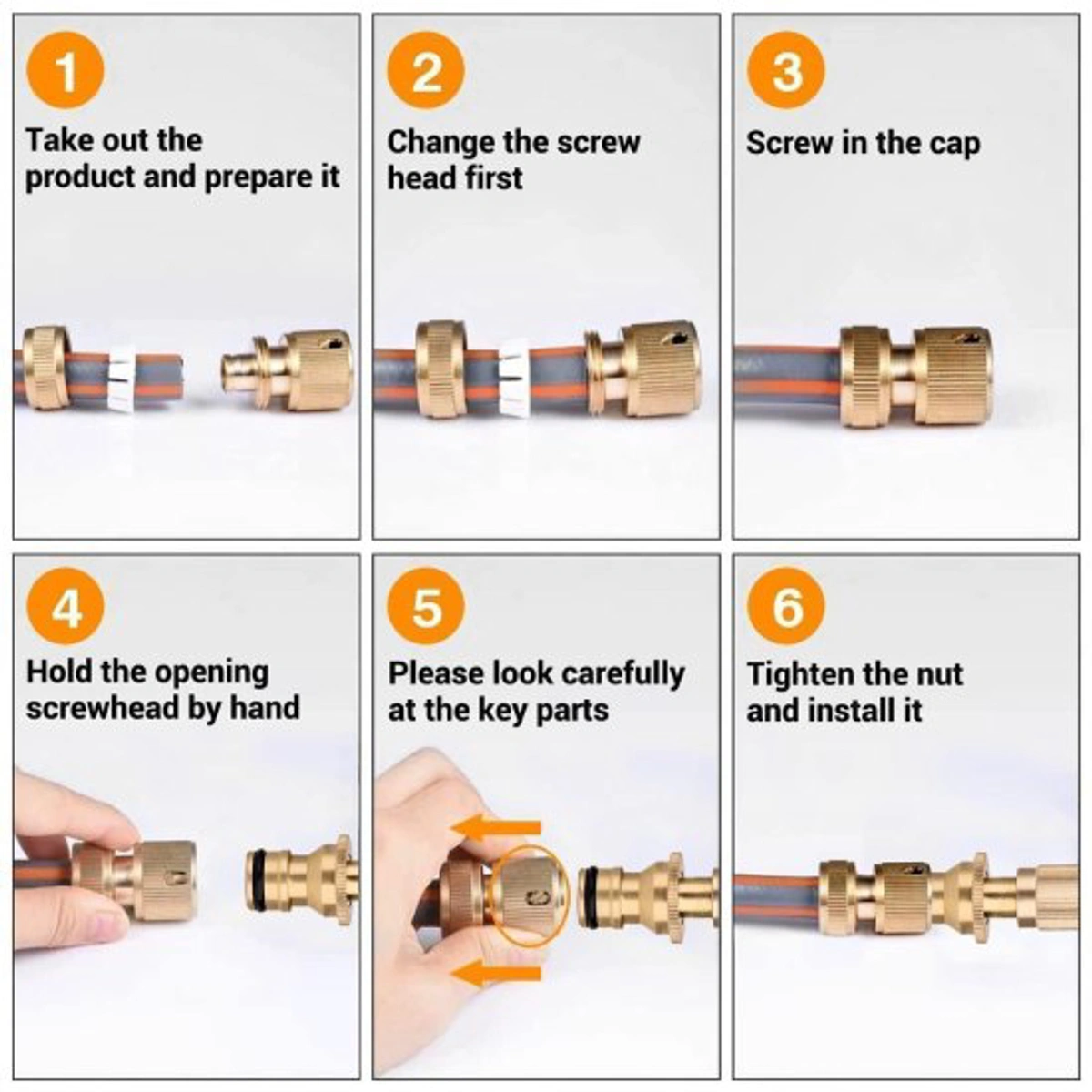 1
Take out the product and prepare it

2
Change the screw head first

3
Screw in the cap

4
Hold the opening screwhead by hand

5
Please look carefully at the key parts

6
Tighten the nut and install it