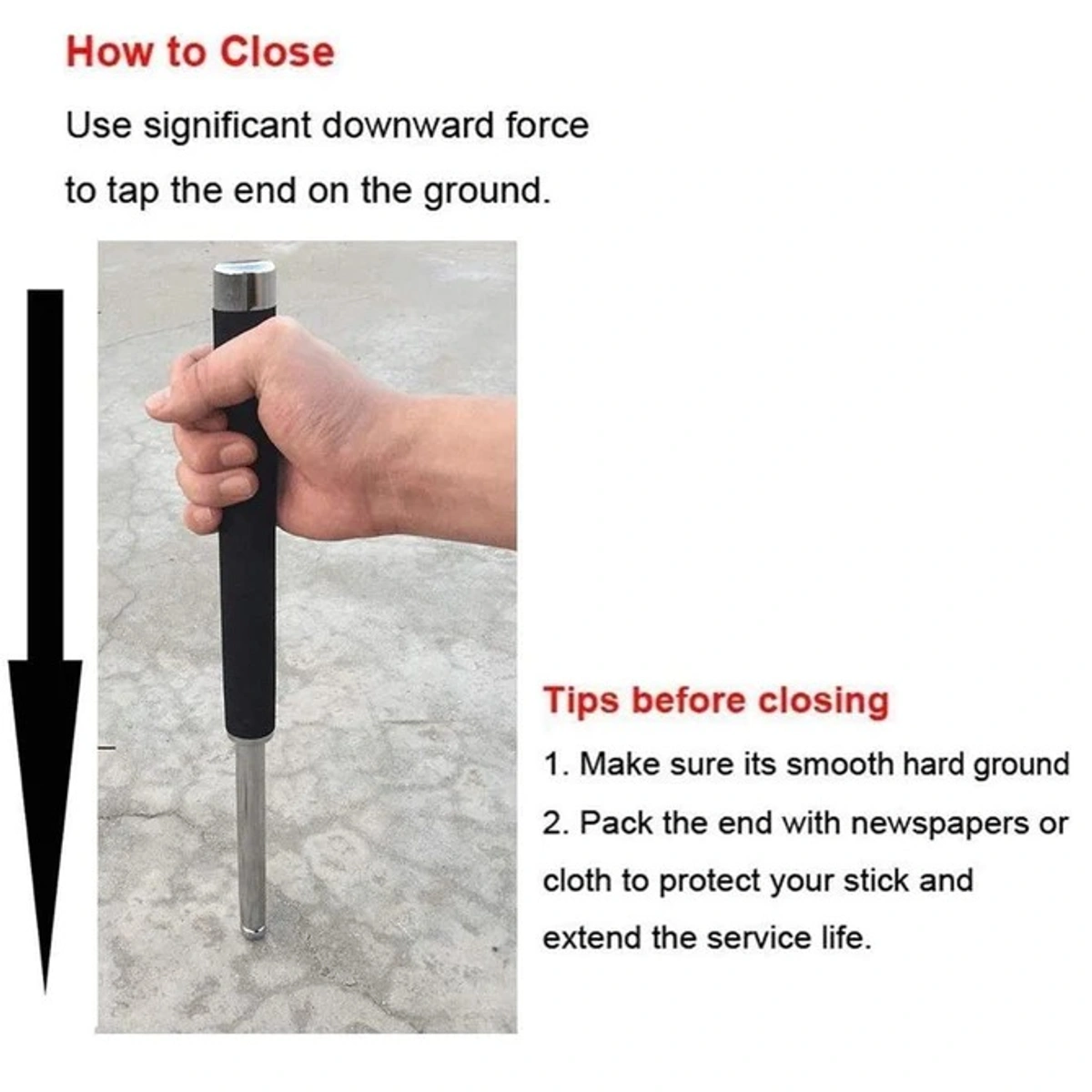 How to Close

Use significant downward force to tap the end on the ground.

Tips before closing

1. Make sure its smooth hard ground

2. Pack the end with newspapers or cloth to protect your stick and extend the service life.