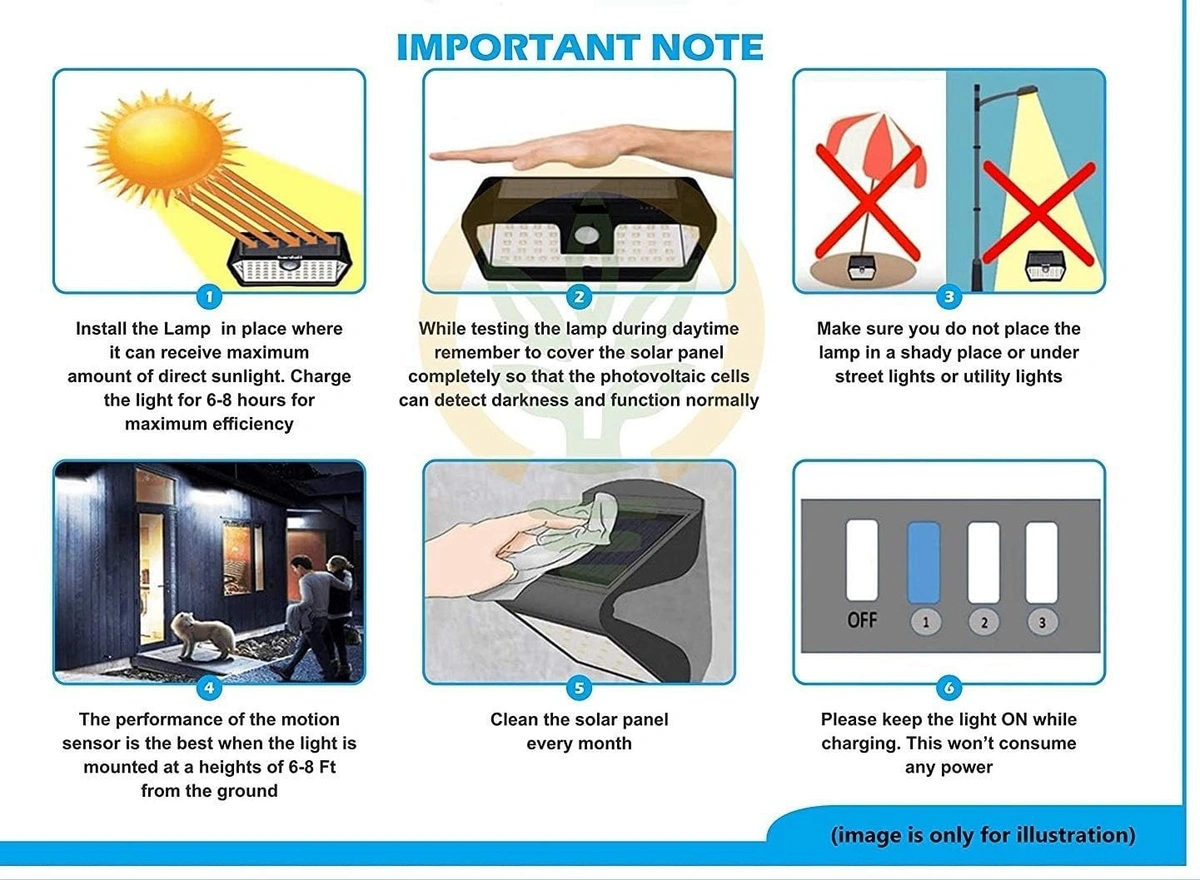 IMPORTANT NOTE

1

Install the Lamp in place where it can receive maximum amount of direct sunlight. Charge the light for 6-8 hours for maximum efficiency

2

While testing the lamp during daytime remember to cover the solar panel completely so that the photovoltaic cells can detect darkness and function normally

3

Make sure you do not place the lamp in a shady place or under street lights or utility lights

4

The performance of the motion sensor is the best when the light is mounted at a heights of 6-8 Ft from the ground

5

Clean the solar panel every month

OFF 1 2 3

6

Please keep the light ON while charging. This won't consume any power

(image is only for illustration)