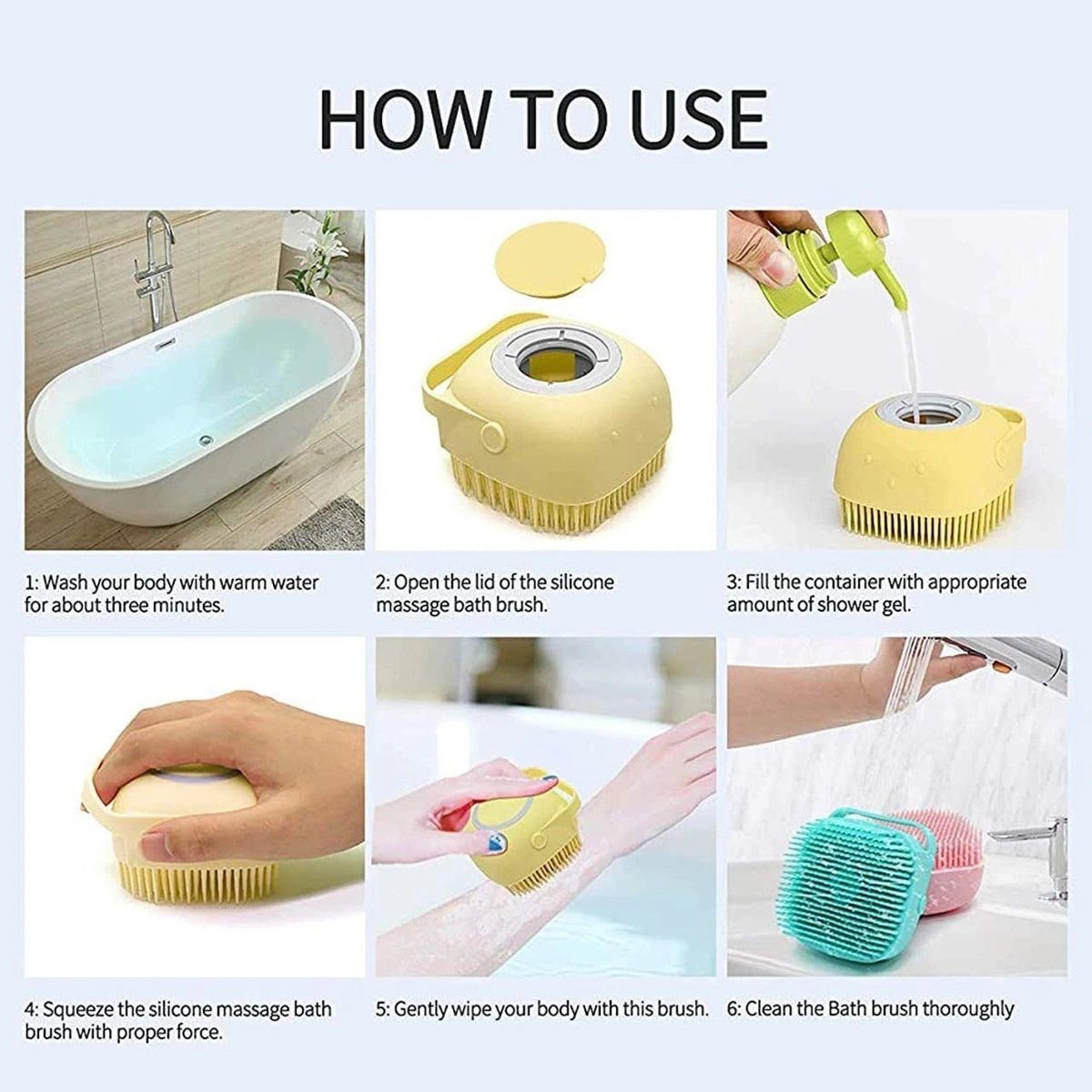 HOW TO USE

1: Wash your body with warm water for about three minutes.

2: Open the lid of the silicone massage bath brush.

3: Fill the container with appropriate amount of shower gel.

4: Squeeze the silicone massage bath brush with proper force.

5: Gently wipe your body with this brush.

6: Clean the Bath brush thoroughly