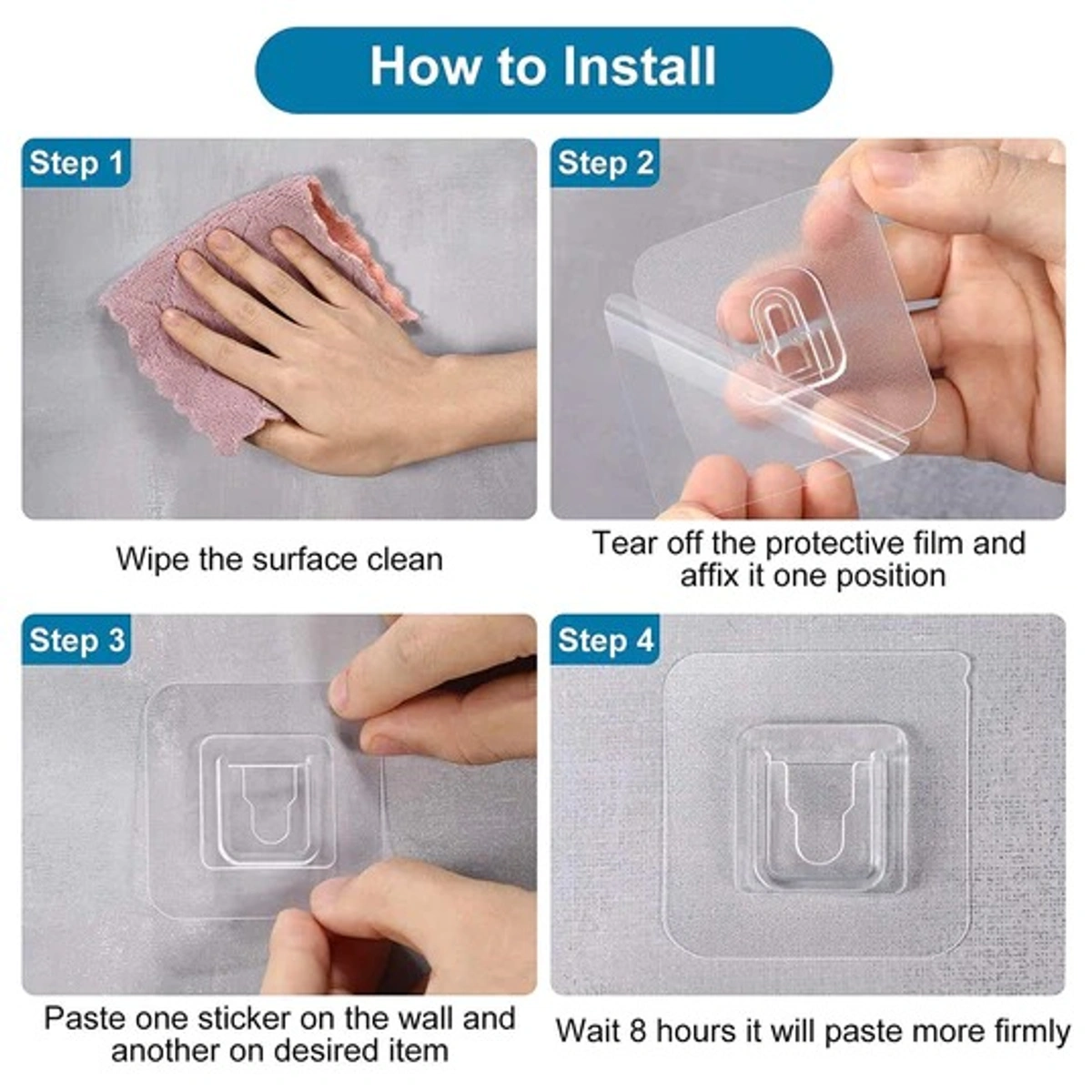 How to Install

Step 1

Wipe the surface clean

Step 2

Tear off the protective film and affix it one position

Step 3

Paste one sticker on the wall and another on desired item

Step 4

Wait 8 hours it will paste more firmly