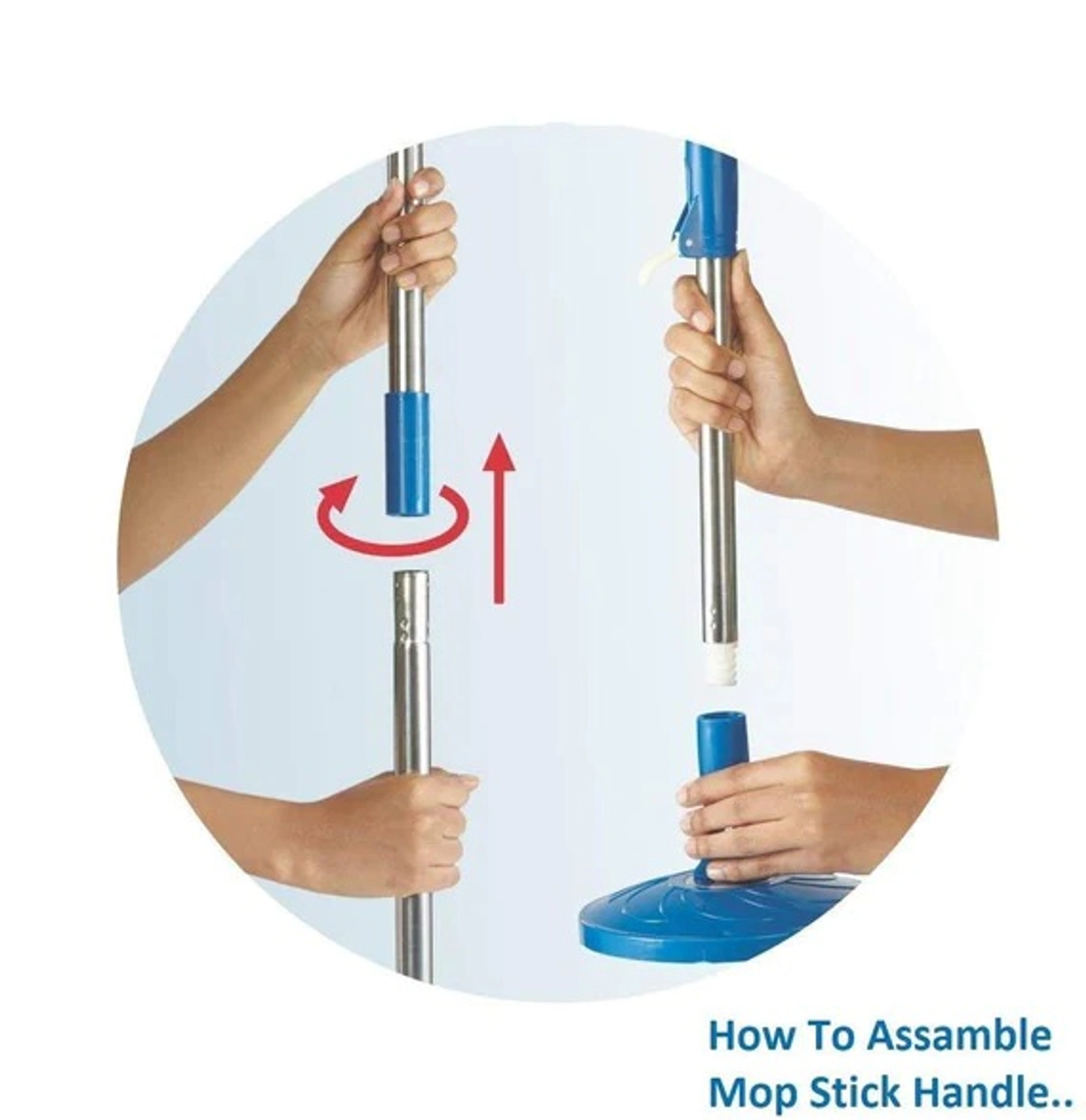 How To Assamble
Mop Stick Handle..