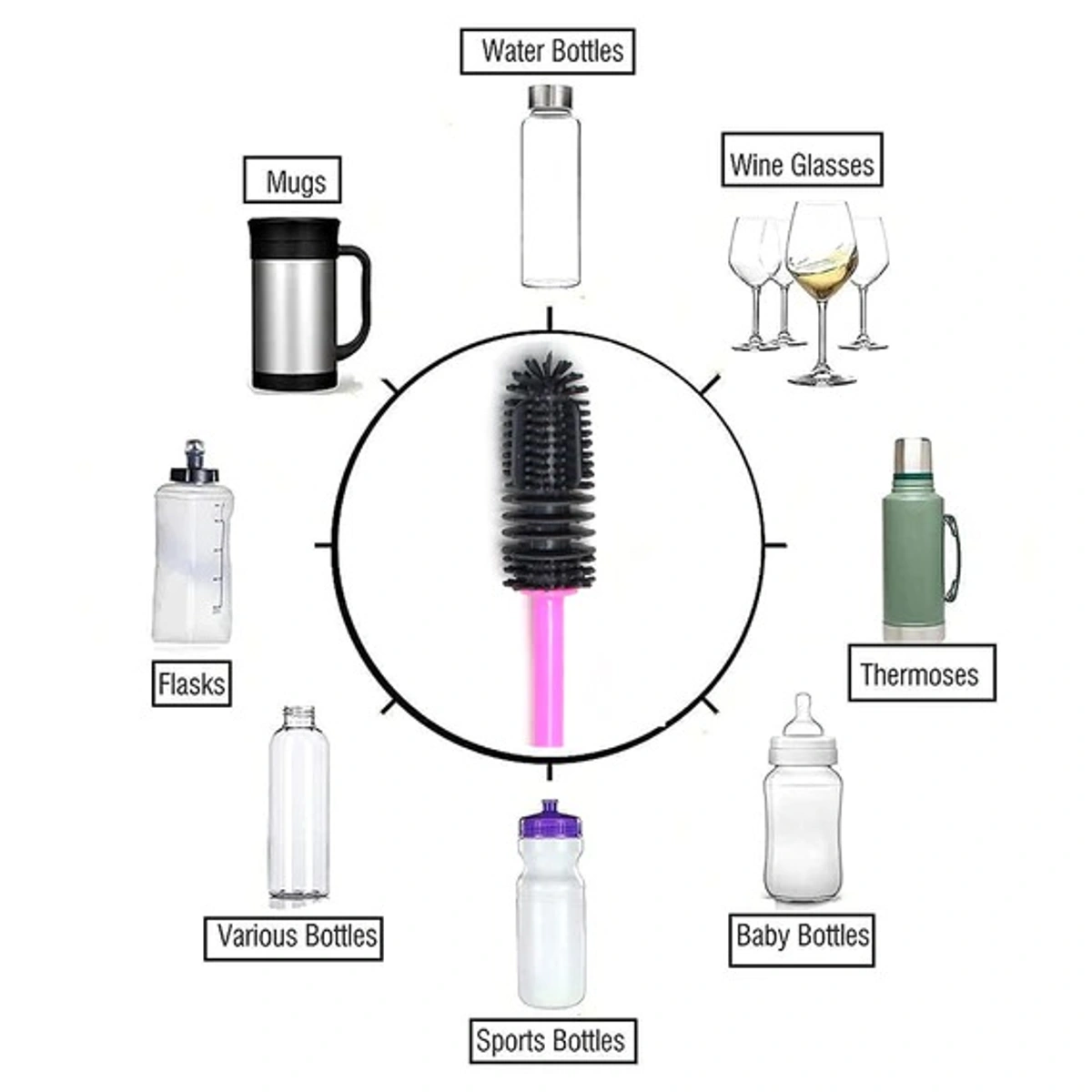 Water Bottles

Mugs

Wine Glasses

Flasks

Thermoses

Various Bottles

Baby Bottles

Sports Bottles