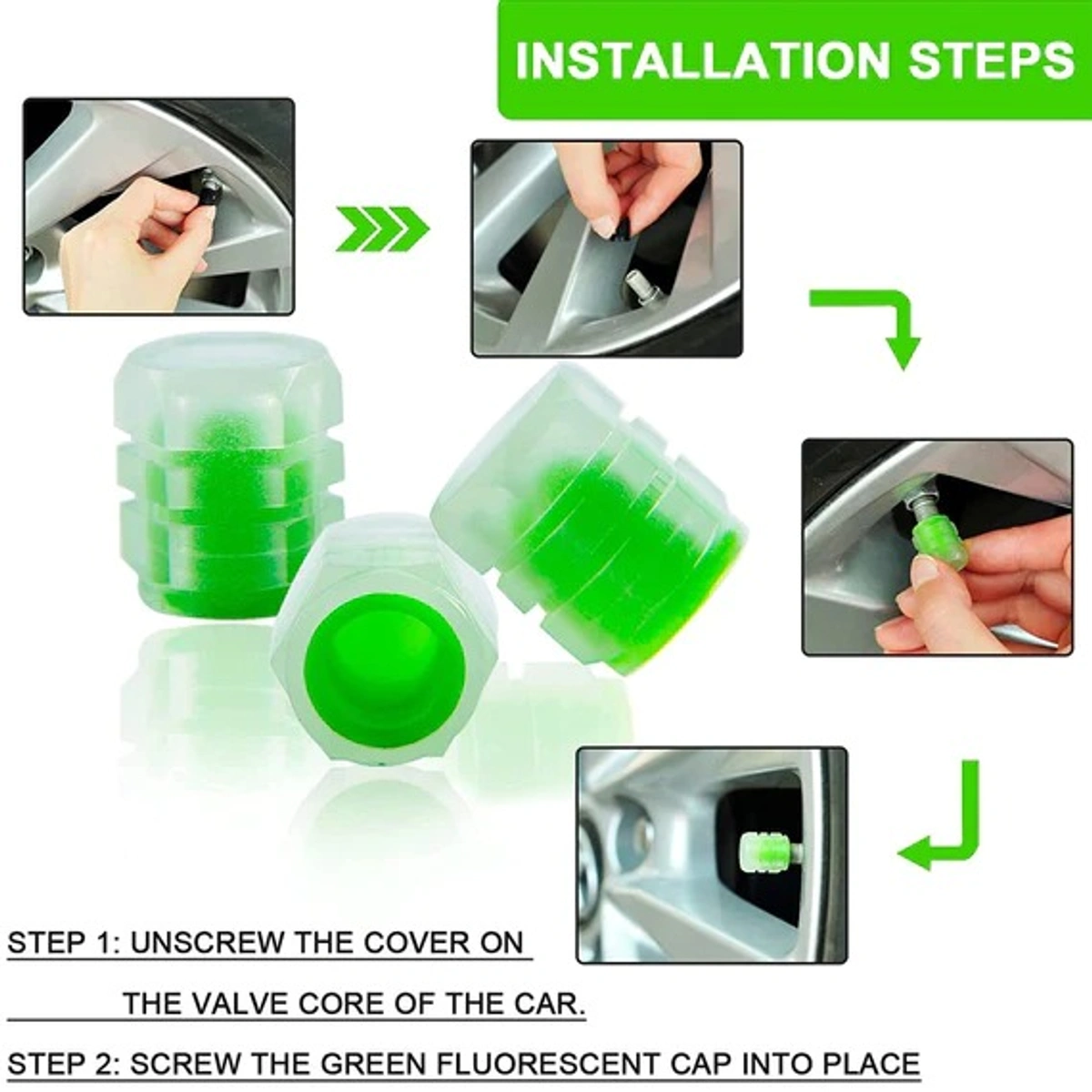 INSTALLATION STEPS

STEP 1: UNSCREW THE COVER ON THE VALVE CORE OF THE CAR.

STEP 2: SCREW THE GREEN FLUORESCENT CAP INTO PLACE