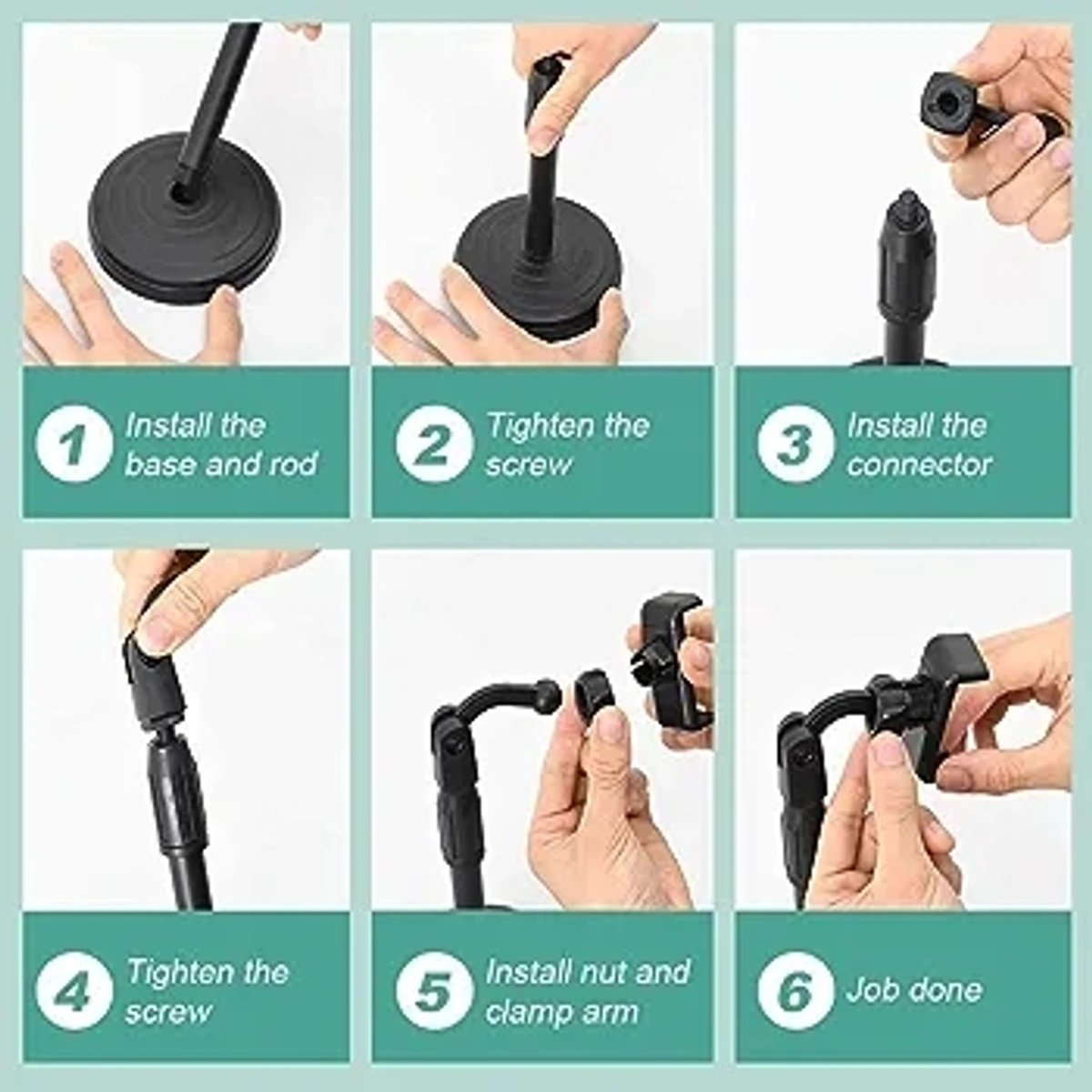 1 Install the base and rod

2 Tighten the screw

3 Install the connector

4 Tighten the screw

5 Install nut and clamp arm

6 Job done