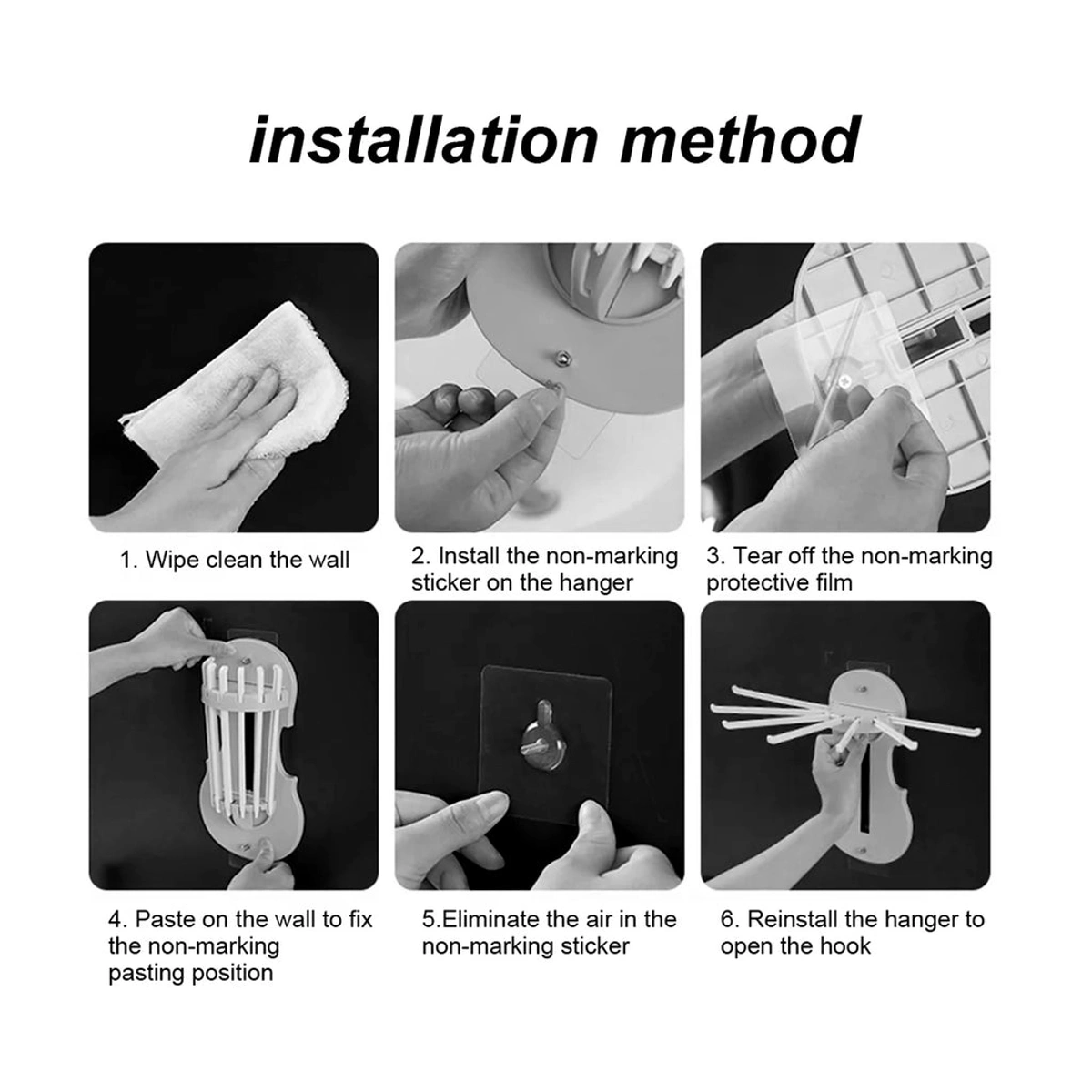 installation method

1. Wipe clean the wall

2. Install the non-marking sticker on the hanger

3. Tear off the non-marking protective film

4. Paste on the wall to fix the non-marking pasting position

5.Eliminate the air in the non-marking sticker

6. Reinstall the hanger to open the hook