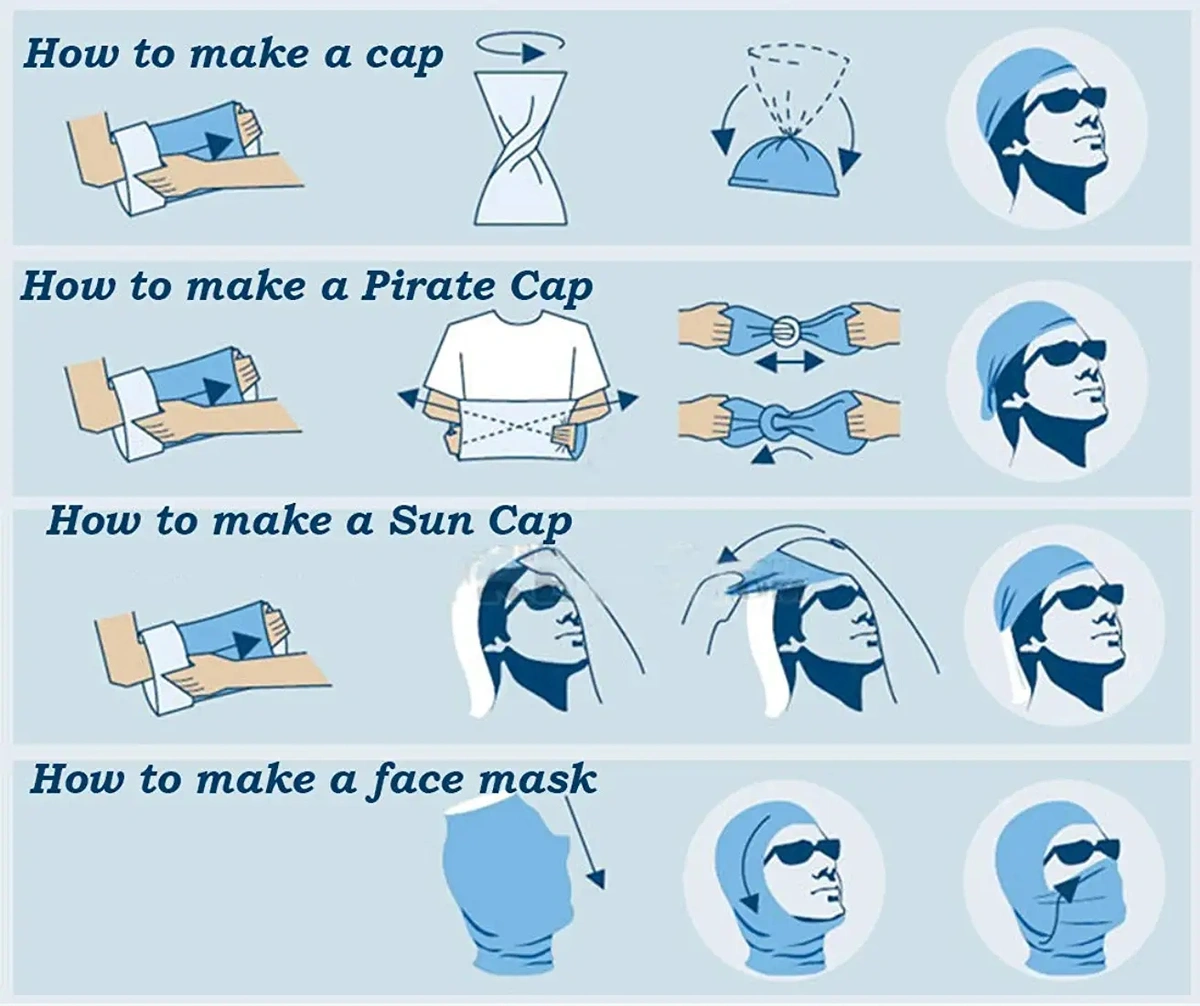 How to make a cap

How to make a Pirate Cap

How to make a Sun Cap

How to make a face mask