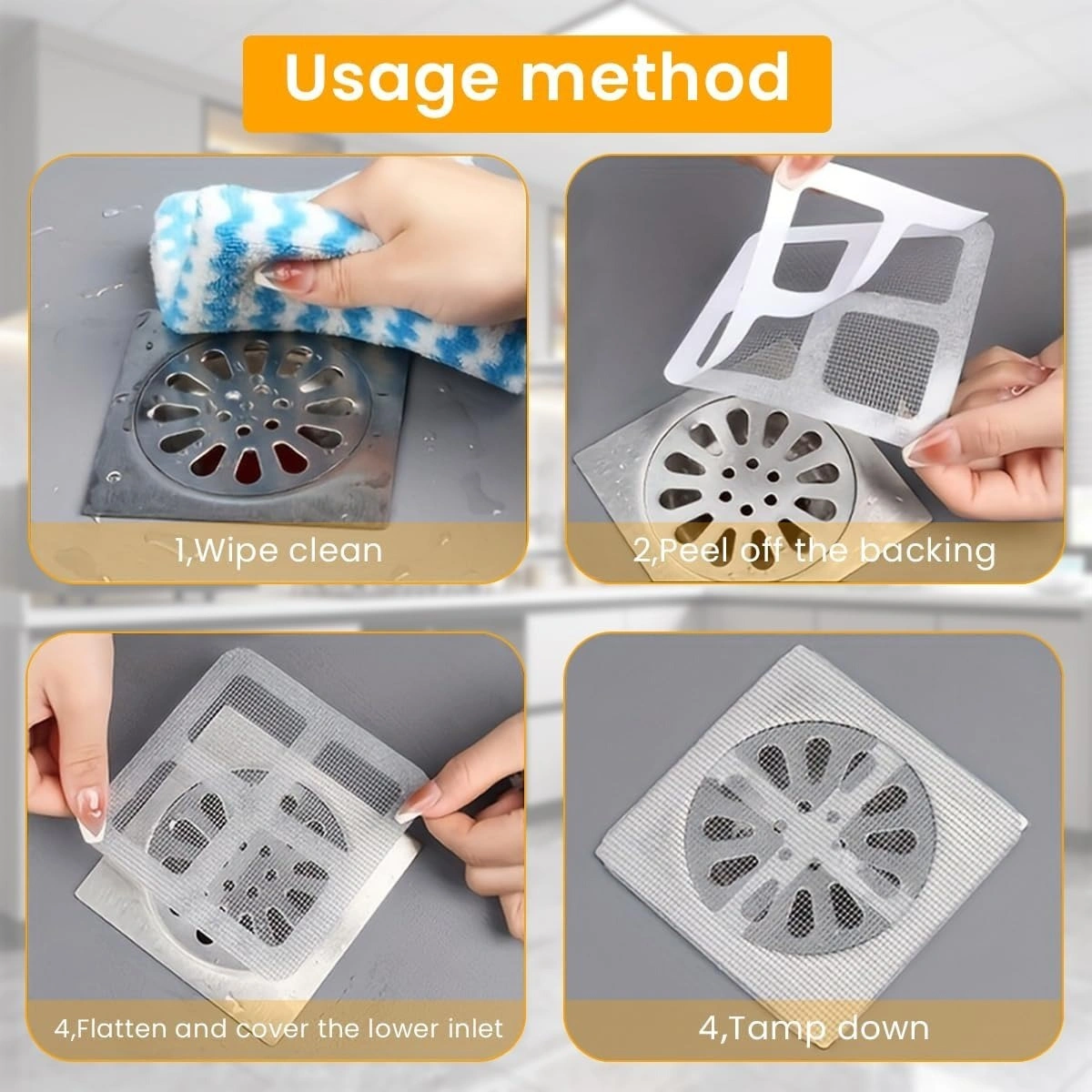 Usage method

1,Wipe clean

2,Peel off the backing

4,Flatten and cover the lower inlet

4,Tamp down