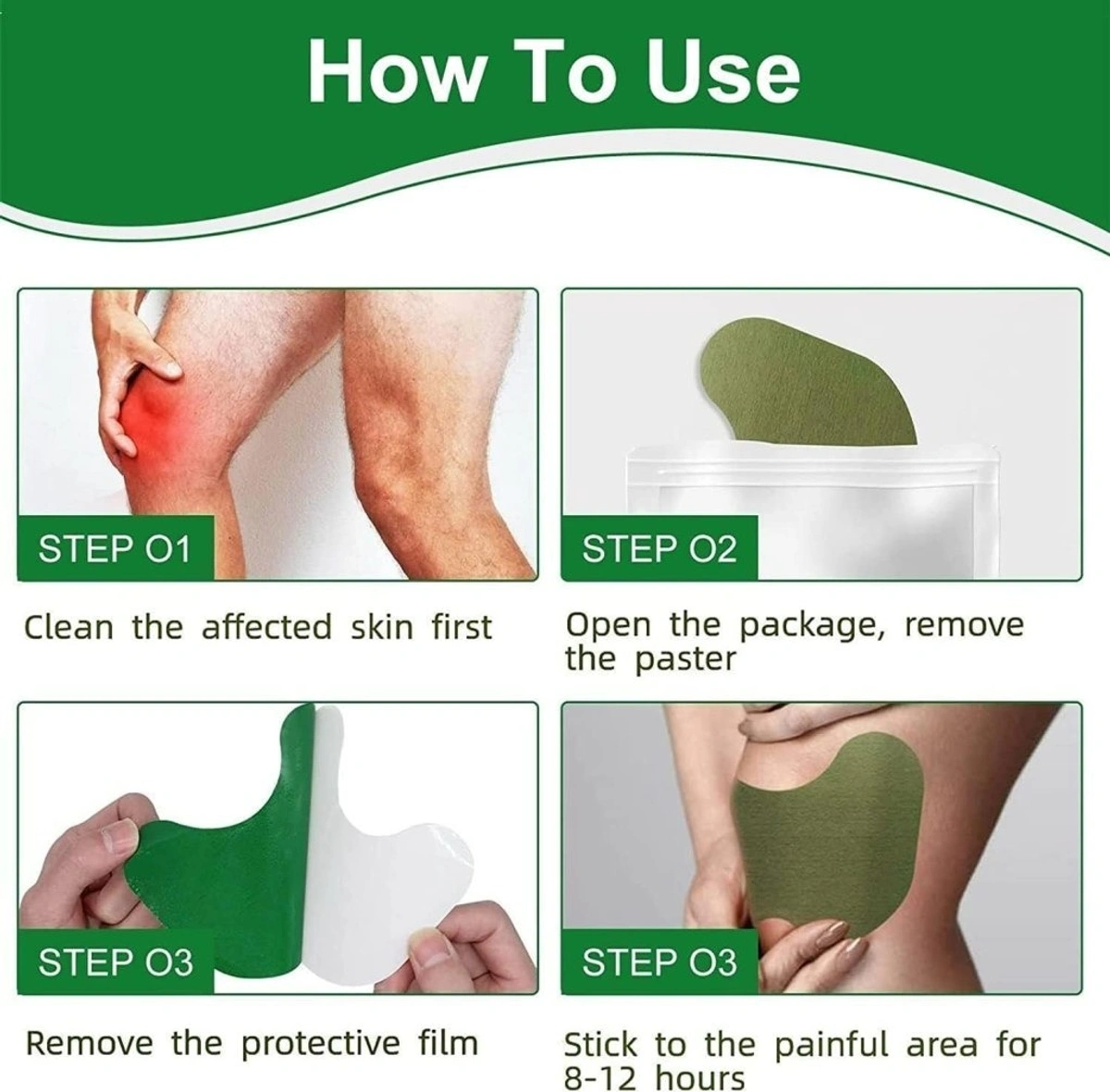 How To Use

STEP O1

Clean the affected skin first

STEP O2

Open the package, remove the paster

STEP O3

Remove the protective film

STEP O3

Stick to the painful area for 8-12 hours