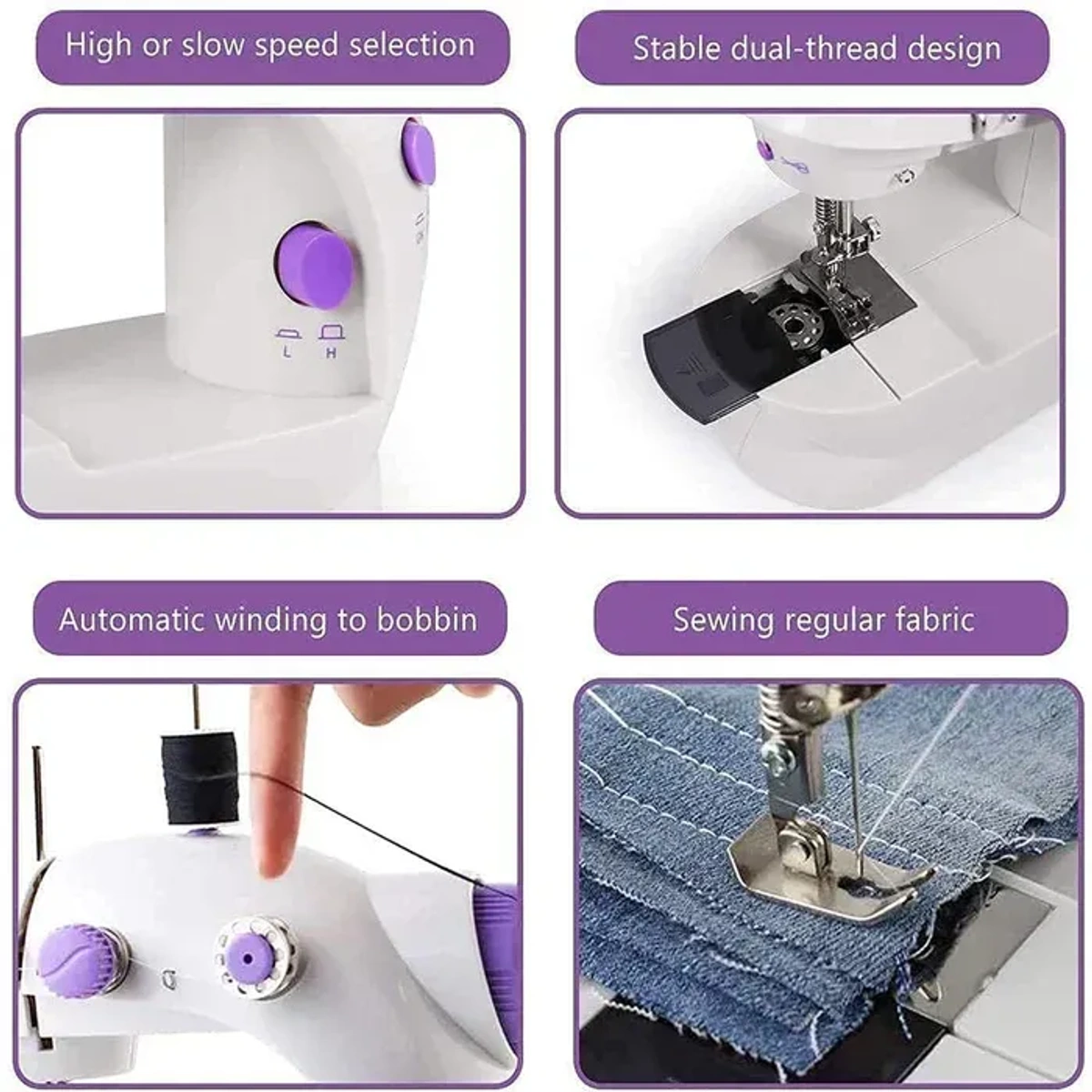 High or slow speed selection

L H

Stable dual-thread design

Automatic winding to bobbin

Sewing regular fabric