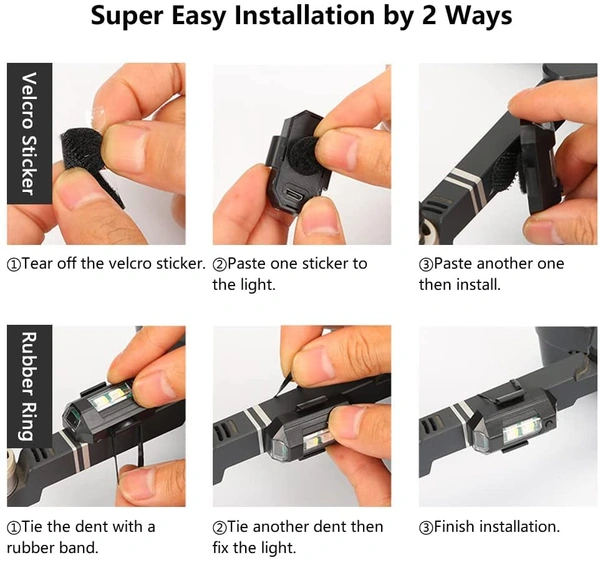 Super Easy Installation by 2 Ways

Velcro Sticker

①Tear off the velcro sticker.

②Paste one sticker to the light.

③Paste another one then install.

Rubber Ring

①Tie the dent with a rubber band.

②Tie another dent then fix the light.

③Finish installation.