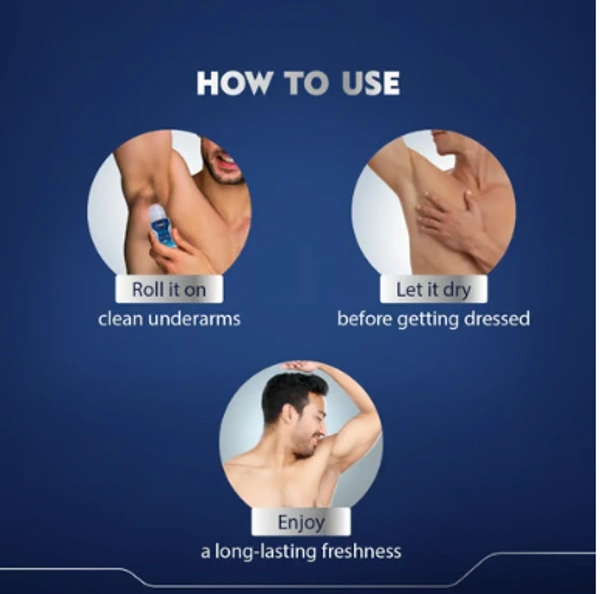 HOW TO USE

Roll it on
clean underarms

Let it dry
before getting dressed

Enjoy
a long-lasting freshness