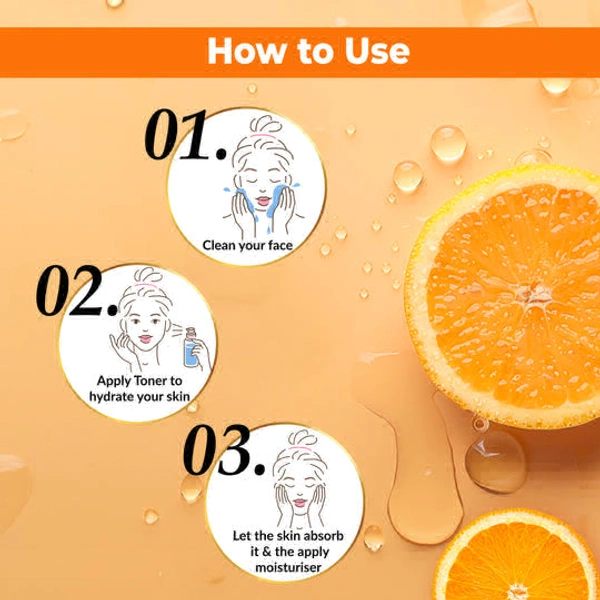 How to Use

01.

Clean your face

02.

Apply Toner to hydrate your skin

03.

Let the skin absorb it & the apply moisturiser