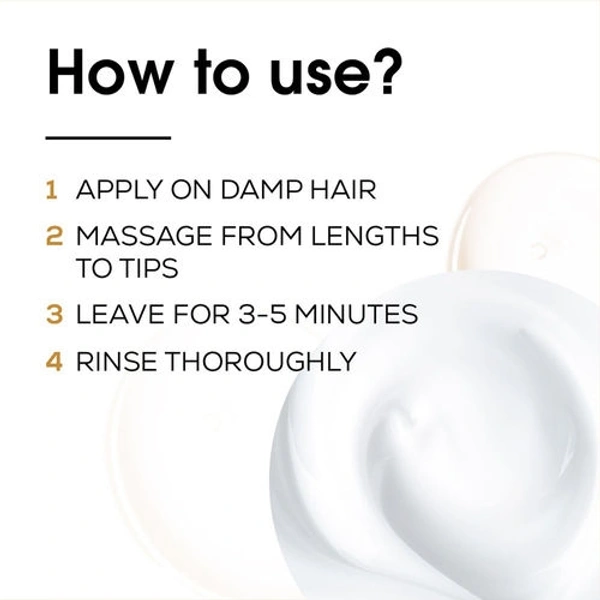 How to use?

1 APPLY ON DAMP HAIR

2 MASSAGE FROM LENGTHS TO TIPS

3 LEAVE FOR 3-5 MINUTES

4 RINSE THOROUGHLY