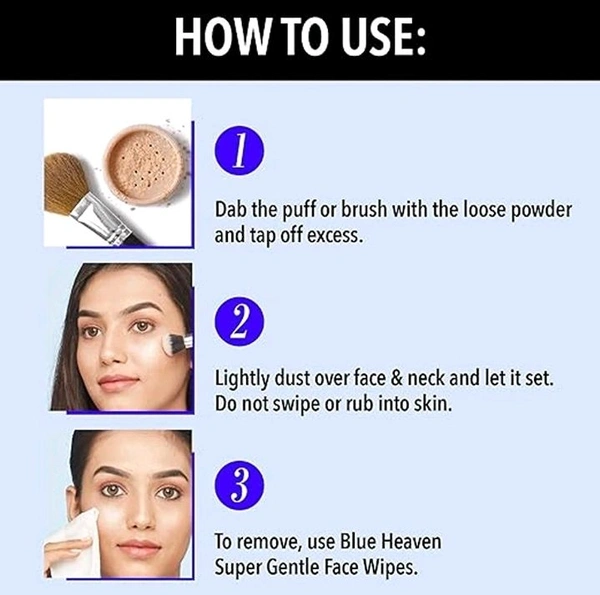 HOW TO USE:

1

Dab the puff or brush with the loose powder and tap off excess.

2

Lightly dust over face & neck and let it set. Do not swipe or rub into skin.

3

To remove, use Blue Heaven Super Gentle Face Wipes.