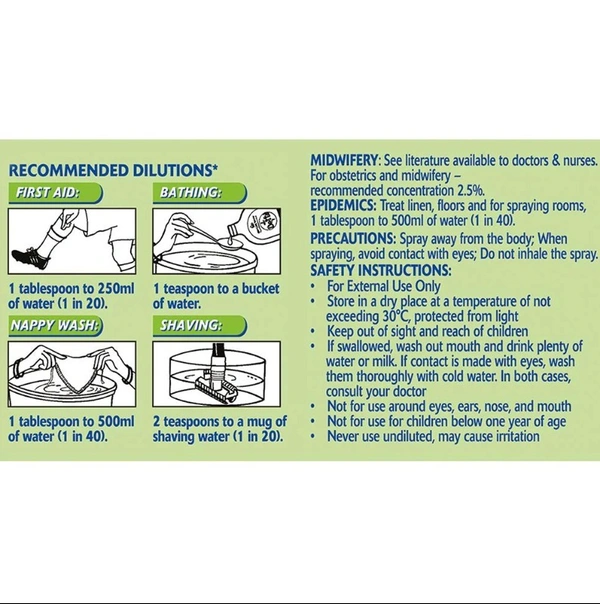 RECOMMENDED DILUTIONS*

FIRST AID:

1 tablespoon to 250ml of water (1 in 20).

BATHING:

1 teaspoon to a bucket of water.

NAPPY WASH:

1 tablespoon to 500ml of water (1 in 40).

SHAVING:

2 teaspoons to a mug of shaving water (1 in 20).

MIDWIFERY: See literature available to doctors & nurses. For obstetrics and midwifery – recommended concentration 2.5%.
EPIDEMICS: Treat linen, floors and for spraying rooms, 1 tablespoon to 500ml of water (1 in 40).
PRECAUTIONS: Spray away from the body; When spraying, avoid contact with eyes; Do not inhale the spray.
SAFETY INSTRUCTIONS:
• For External Use Only
• Store in a dry place at a temperature of not exceeding 30°C, protected from light
• Keep out of sight and reach of children
• If swallowed, wash out mouth and drink plenty of water or milk. If contact is made with eyes, wash them thoroughly with cold water. In both cases, consult your doctor
• Not for use around eyes, ears, nose, and mouth
• Not for use for children below one year of age
• Never use undiluted, may cause irritation