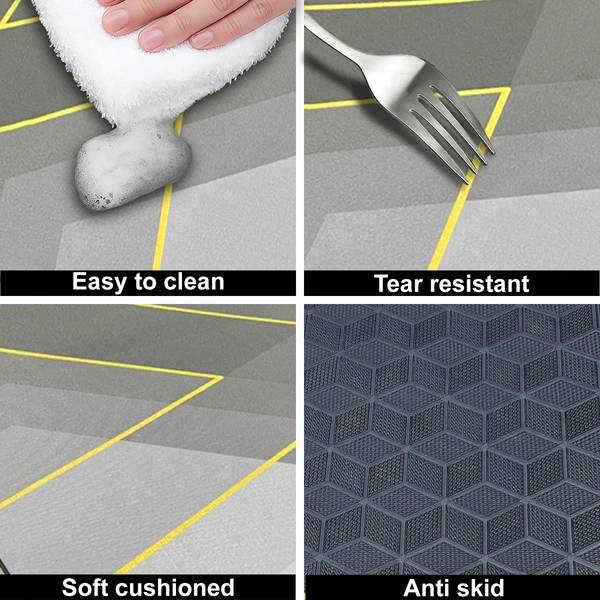 Easy to clean

Tear resistant

Soft cushioned

Anti skid