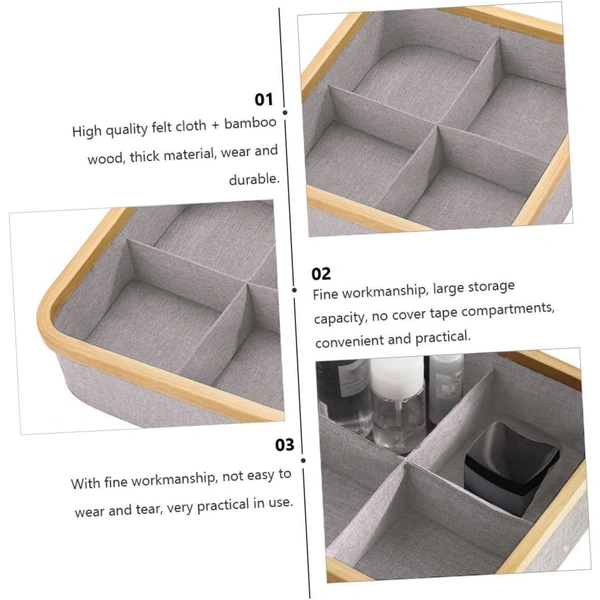 01
High quality felt cloth + bamboo wood, thick material, wear and durable.

02
Fine workmanship, large storage capacity, no cover tape compartments, convenient and practical.

03
With fine workmanship, not easy to wear and tear, very practical in use.