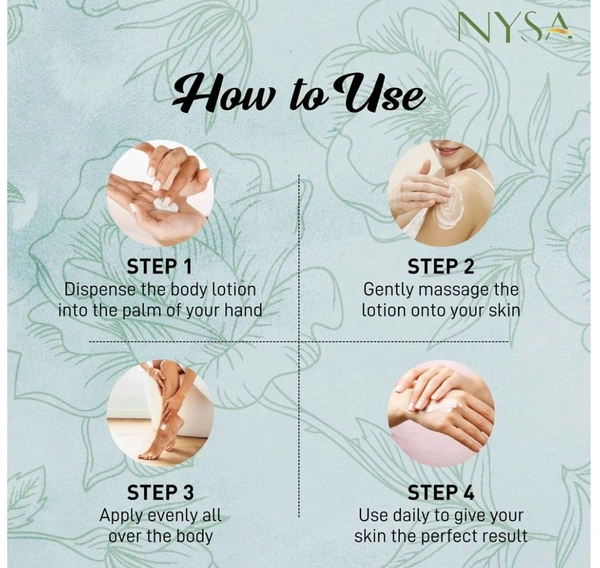 NYSA

How to Use

STEP 1
Dispense the body lotion into the palm of your hand

STEP 2
Gently massage the lotion onto your skin

STEP 3
Apply evenly all over the body

STEP 4
Use daily to give your skin the perfect result