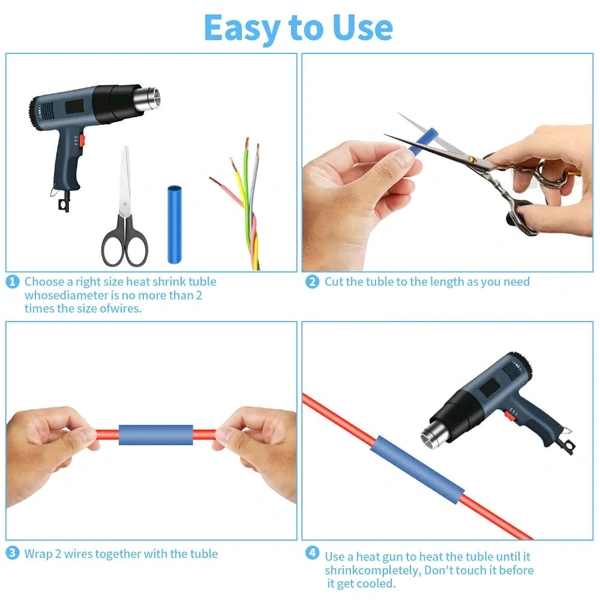 Easy to Use

1 Choose a right size heat shrink tuble whosediameter is no more than 2 times the size ofwires.

2 Cut the tuble to the length as you need

3 Wrap 2 wires together with the tuble

4 Use a heat gun to heat the tuble until it shrinkcompletely, Don't touch it before it get cooled.