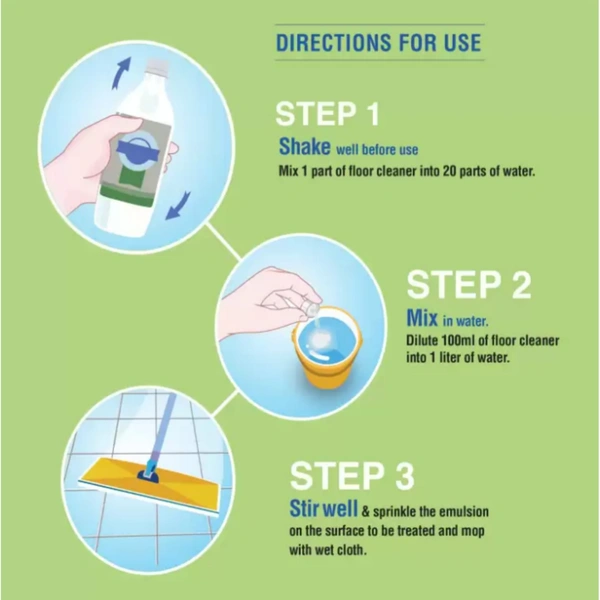 DIRECTIONS FOR USE

STEP 1

Shake well before use
Mix 1 part of floor cleaner into 20 parts of water.

STEP 2

Mix in water.
Dilute 100ml of floor cleaner into 1 liter of water.

STEP 3

Stir well & sprinkle the emulsion on the surface to be treated and mop with wet cloth.