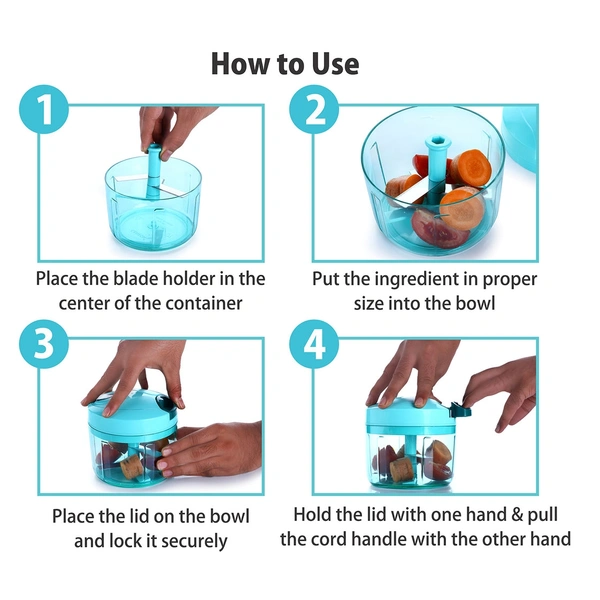 How to Use

1

Place the blade holder in the center of the container

2

Put the ingredient in proper size into the bowl

3

Place the lid on the bowl and lock it securely

4

Hold the lid with one hand & pull the cord handle with the other hand