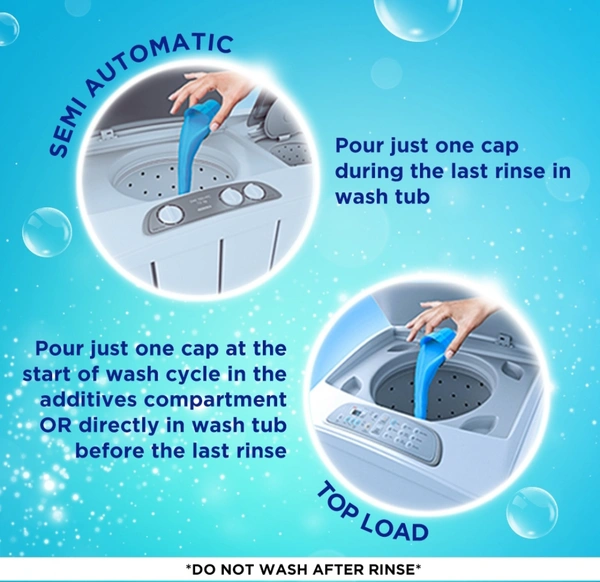 SEMI AUTOMATIC

Pour just one cap during the last rinse in wash tub

Pour just one cap at the start of wash cycle in the additives compartment OR directly in wash tub before the last rinse

TOP LOAD

*DO NOT WASH AFTER RINSE*