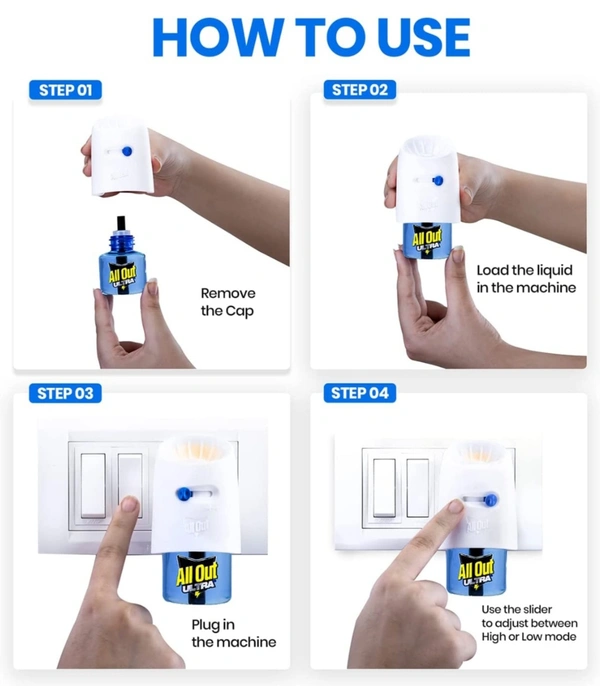 HOW TO USE

STEP 01

All Out ULTRA

Remove the Cap

STEP 02

All Out ULTRA

Load the liquid in the machine

STEP 03

All Out

All Out ULTRA

Plug in the machine

STEP 04

All Out

All Out ULTRA

Use the slider to adjust between High or Low mode