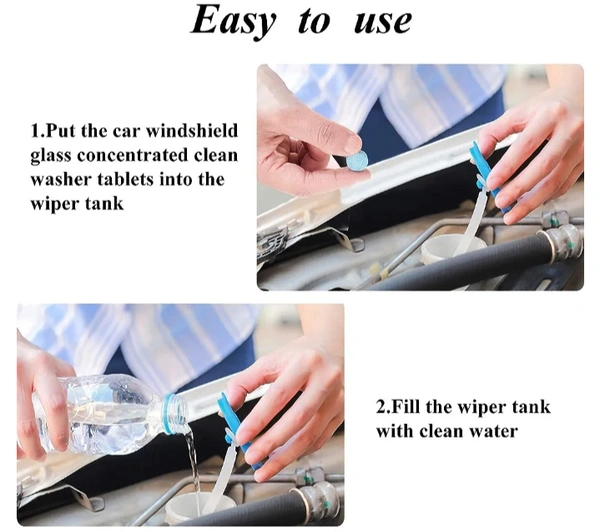 Easy to use

1.Put the car windshield glass concentrated clean washer tablets into the wiper tank

2.Fill the wiper tank with clean water