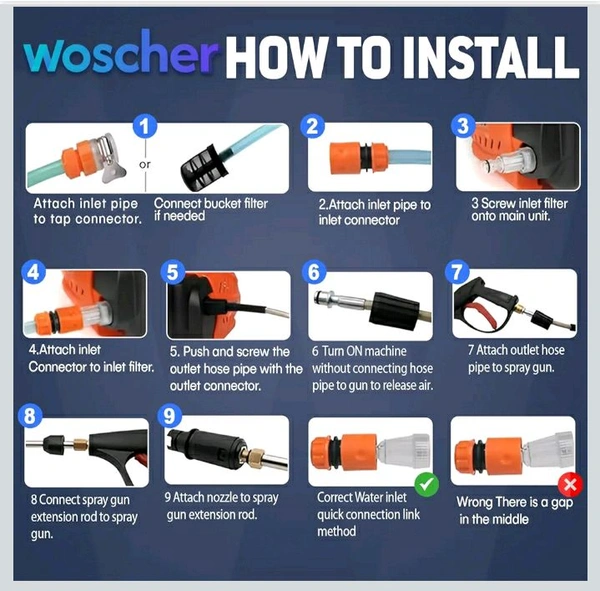 woscher HOW TO INSTALL

1

or

Attach inlet pipe to tap connector.

Connect bucket filter if needed

2

2.Attach inlet pipe to inlet connector

3

3 Screw inlet filter onto main unit.

4

4.Attach inlet Connector to inlet filter.

5

5. Push and screw the outlet hose pipe with the outlet connector.

6

6 Turn ON machine without connecting hose pipe to gun to release air.

7

7 Attach outlet hose pipe to spray gun.

8

8 Connect spray gun extension rod to spray gun.

9

9 Attach nozzle to spray gun extension rod.

Correct Water inlet quick connection link method

Wrong There is a gap in the middle